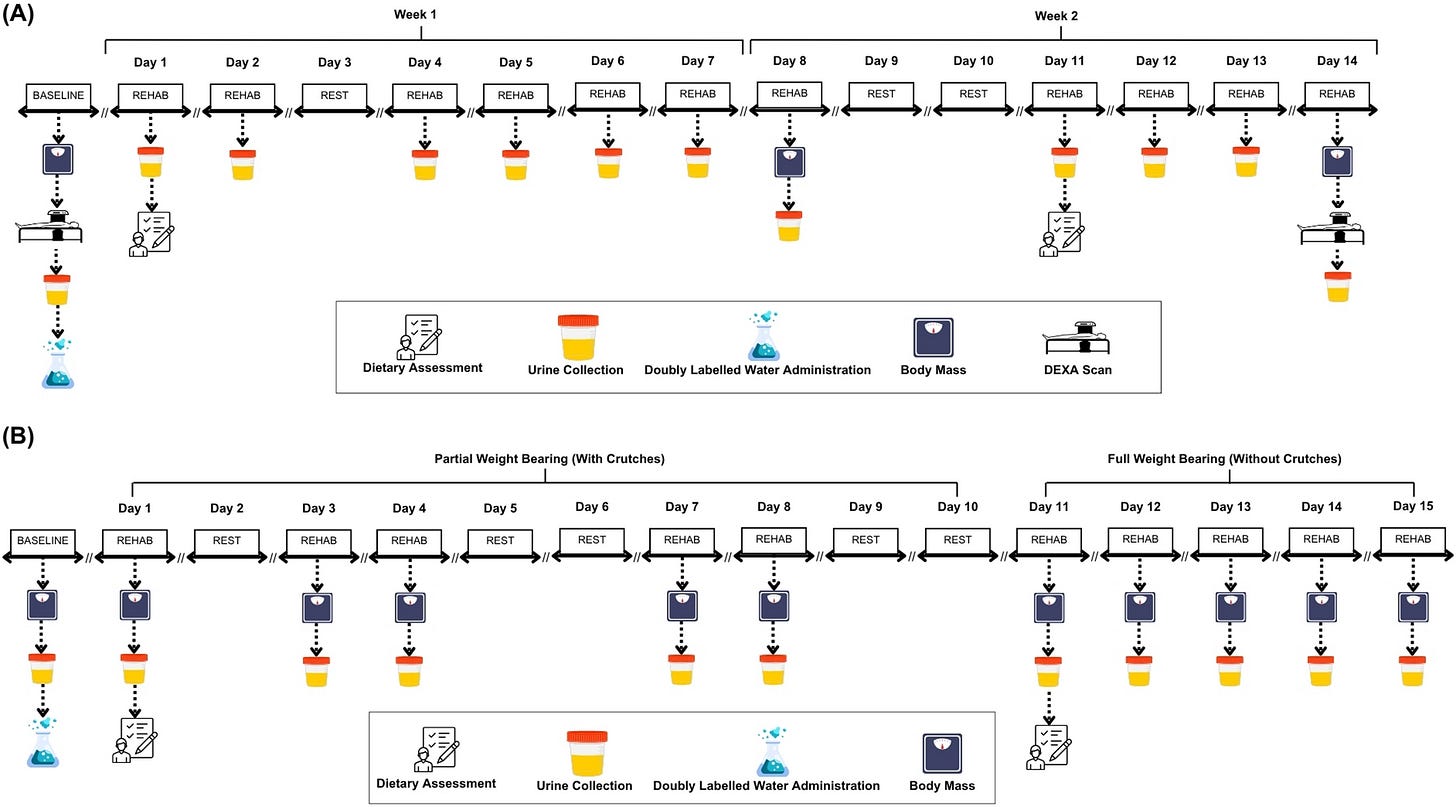 (A)

Week 1

Week 2

Day 1 Day 2 Day 3 Day 4 Day 5 Day 6 Day 7 Day 8 Day 9 Day 10 Day 11 Day 12 Day 13 Day 14

BASELINE // REHAB // REHAB // REST // REHAB // REHAB // REHAB // REHAB // REHAB // REST // REST // REHAB // REHAB // REHAB // REHAB

Dietary Assessment

Urine Collection

Doubly Labelled Water Administration

Body Mass

DEXA Scan

(B)

Partial Weight Bearing (With Crutches)

Full Weight Bearing (Without Crutches)

Day 1 Day 2 Day 3 Day 4 Day 5 Day 6 Day 7 Day 8 Day 9 Day 10 Day 11 Day 12 Day 13 Day 14 Day 15

BASELINE // REHAB // REST // REHAB // REHAB // REST // REST // REHAB // REHAB // REST // REST // REHAB // REHAB // REHAB // REHAB // REHAB

Dietary Assessment

Urine Collection

Doubly Labelled Water Administration

Body Mass