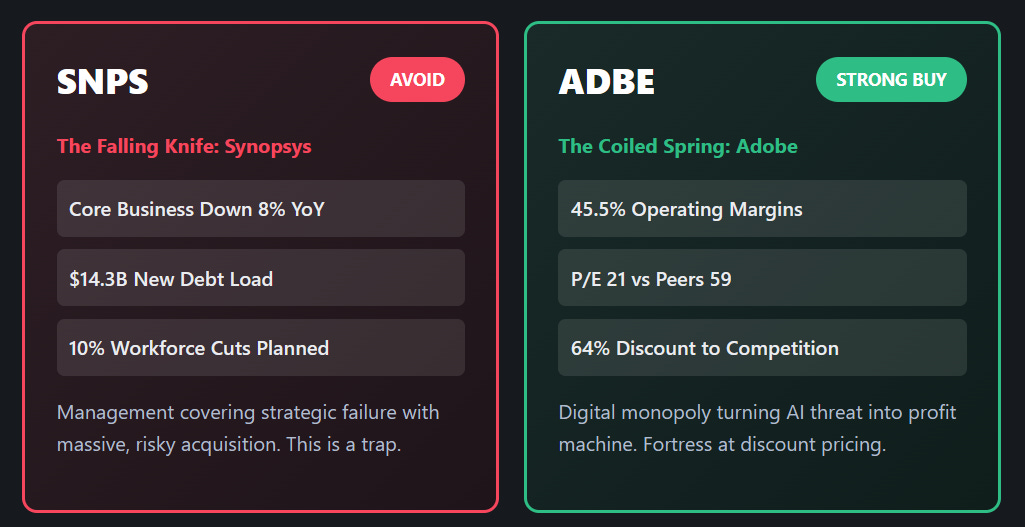 SNPS

AVOID

The Falling Knife: Synopsys

Core Business Down 8% YoY

$14.3B New Debt Load

10% Workforce Cuts Planned

Management covering strategic failure with massive, risky acquisition. This is a trap.

ADBE

STRONG BUY

The Coiled Spring: Adobe

45.5% Operating Margins

P/E 21 vs Peers 59

64% Discount to Competition

Digital monopoly turning AI threat into profit machine. Fortress at discount pricing.