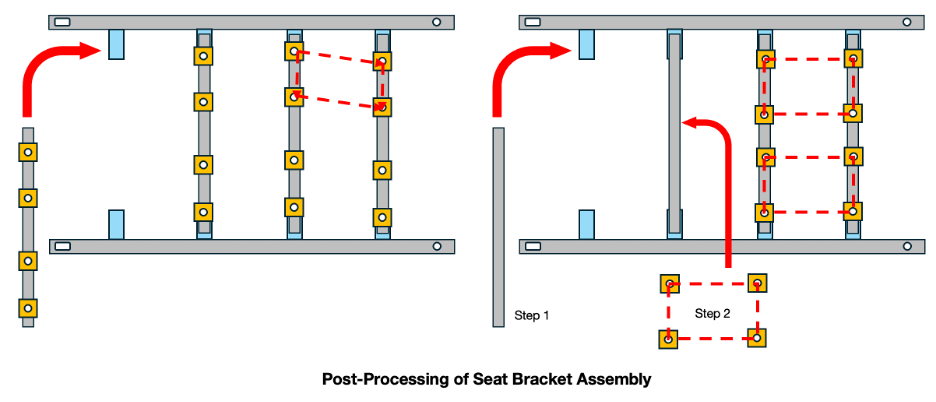 Step 1

Step 2

Post-Processing of Seat Bracket Assembly