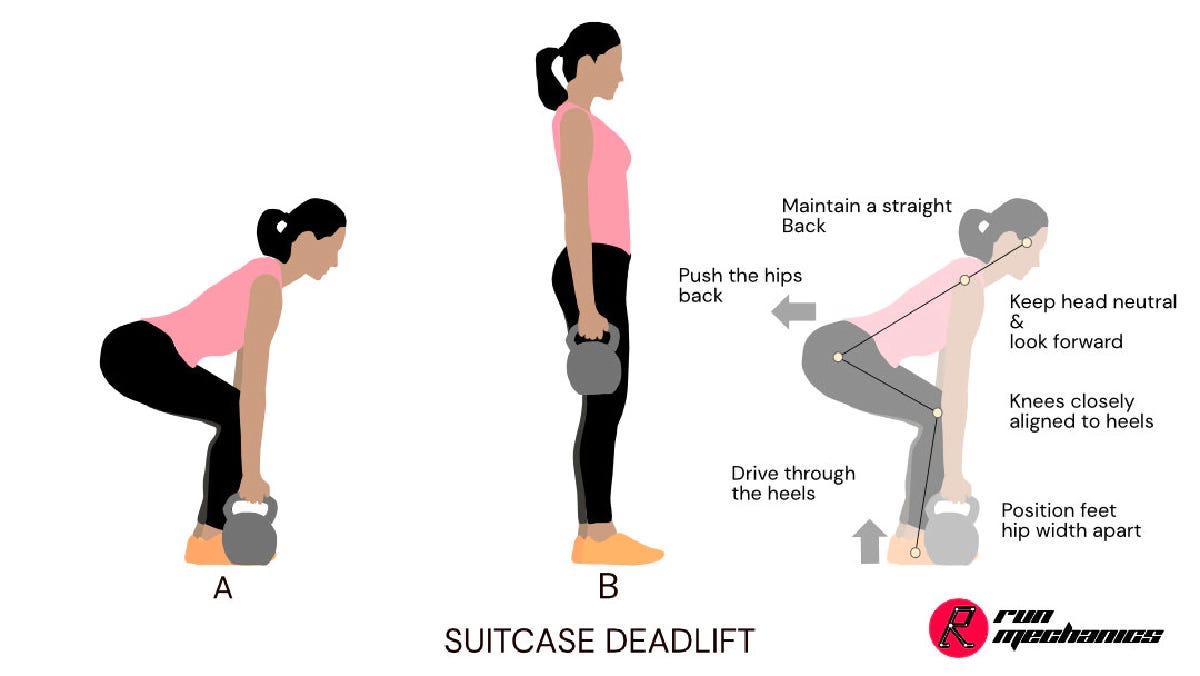 Maintain a straight Back

Push the hips back

Keep head neutral & look forward

Knees closely aligned to heels

Drive through the heels

Position feet hip width apart

A

B

SUITCASE DEADLIFT

R run mechanics