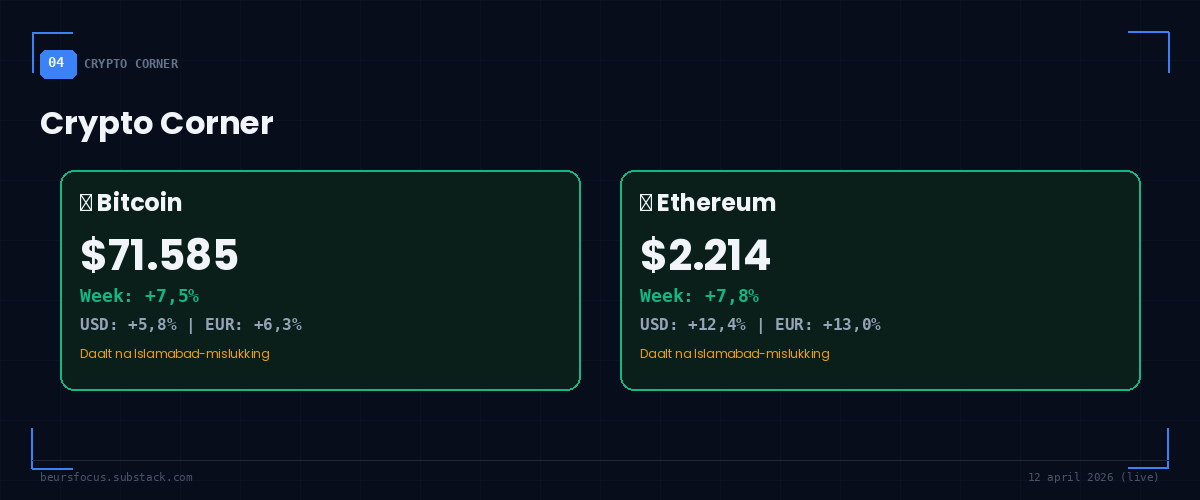 04 CRYPTO CORNER

Crypto Corner

Bitcoin

$71.585

Week: +7,5%

USD: +5,8% | EUR: +6,3%

Daalt na Islamabad-mislukking

Ethereum

$2.214

Week: +7,8%

USD: +12,4% | EUR: +13,0%

Daalt na Islamabad-mislukking

beursfocus.substack.com

12 april 2026 (live)