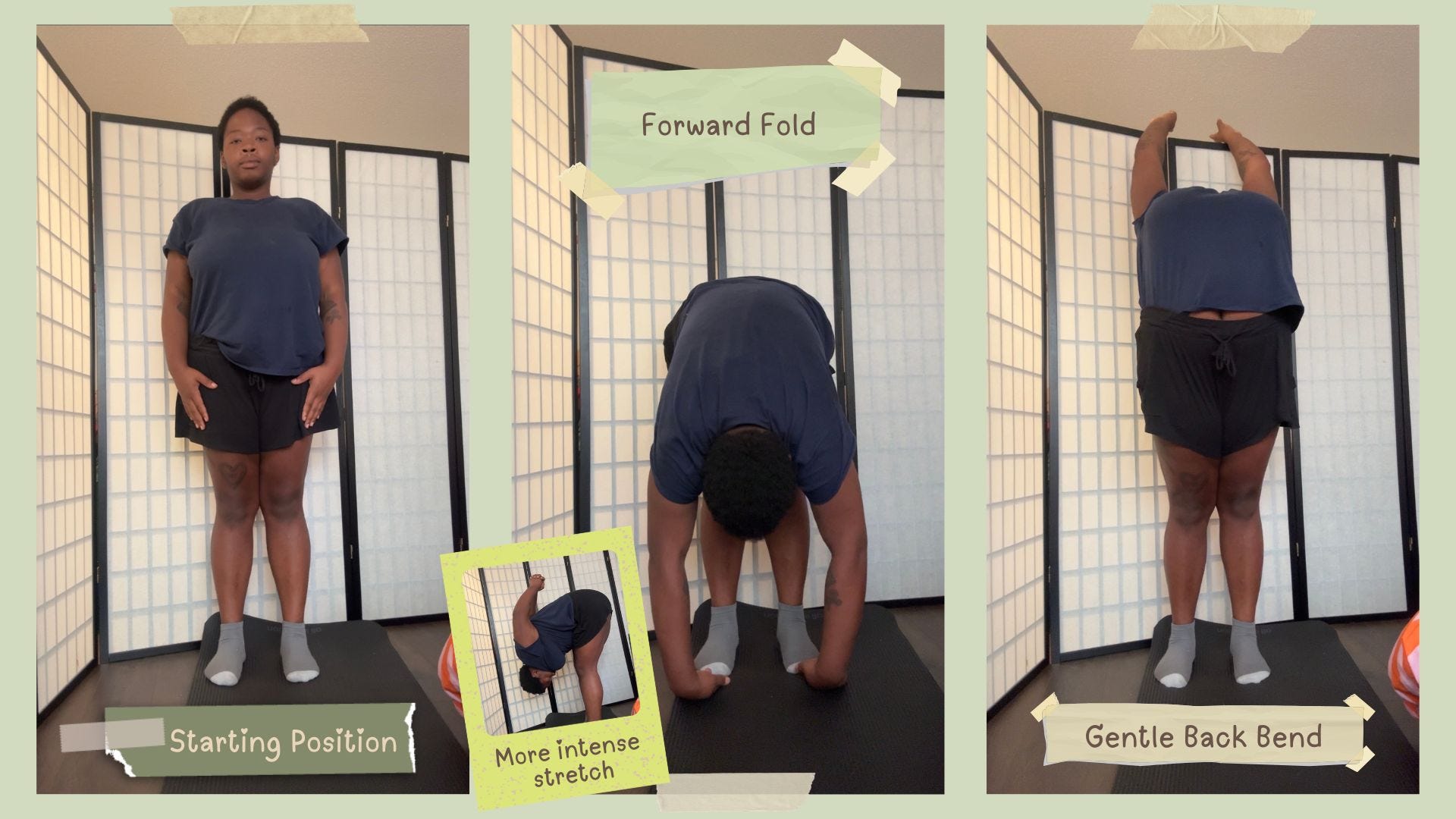 Starting Position

Forward Fold

More intense stretch

Gentle Back Bend