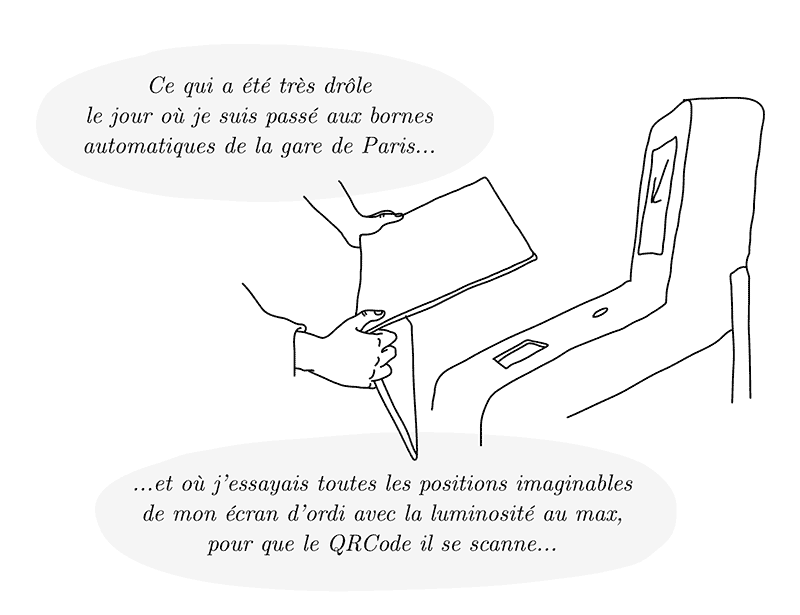 Ce qui a été très drôle le jour où je suis passé aux bornes automatiques de la gare de Paris...

...et où j'essayais toutes les positions imaginables de mon écran d'ordi avec la luminosité au max, pour que le QRCode il se scanne...