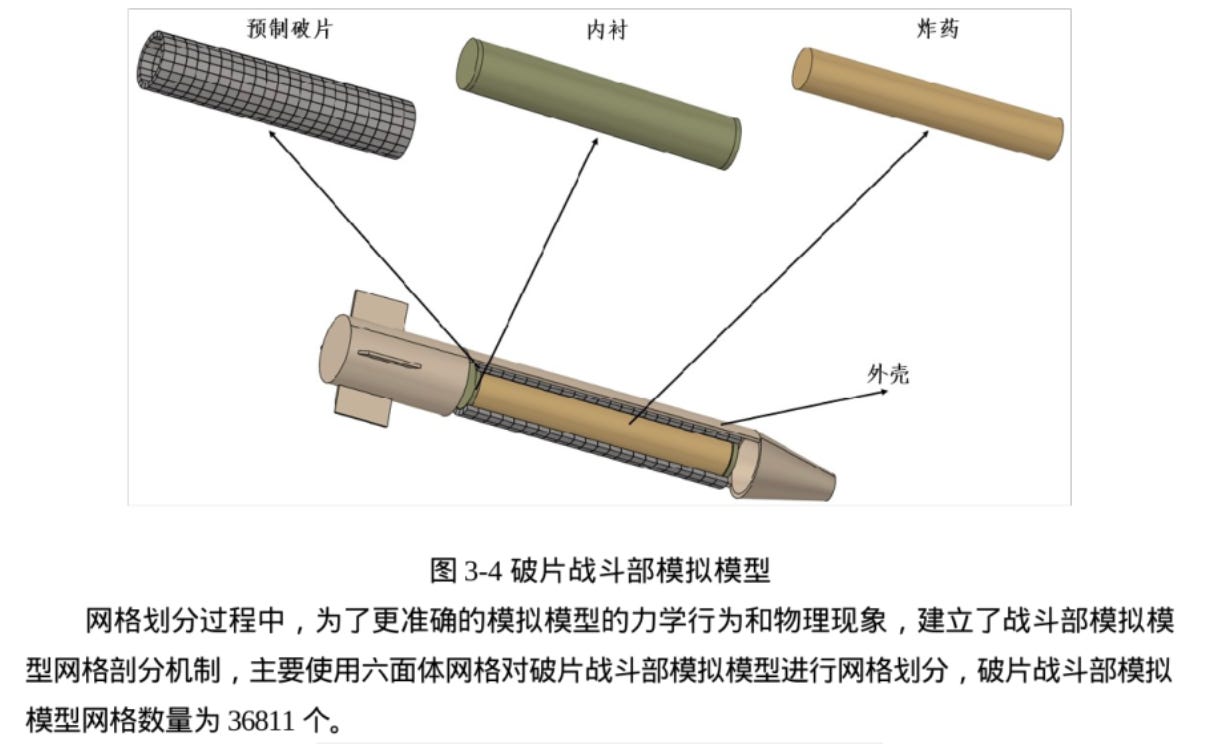 预制破片

内衬

炸药

外壳

图 3-4 破片战斗部模拟模型

网格划分过程中，为了更准确的模拟模型的力学行为和物理现象，建立了战斗部模拟模型网格剖分机制，主要使用六面体网格对破片战斗部模拟模型进行网格划分，破片战斗部模拟模型网格数量为 36811 个。