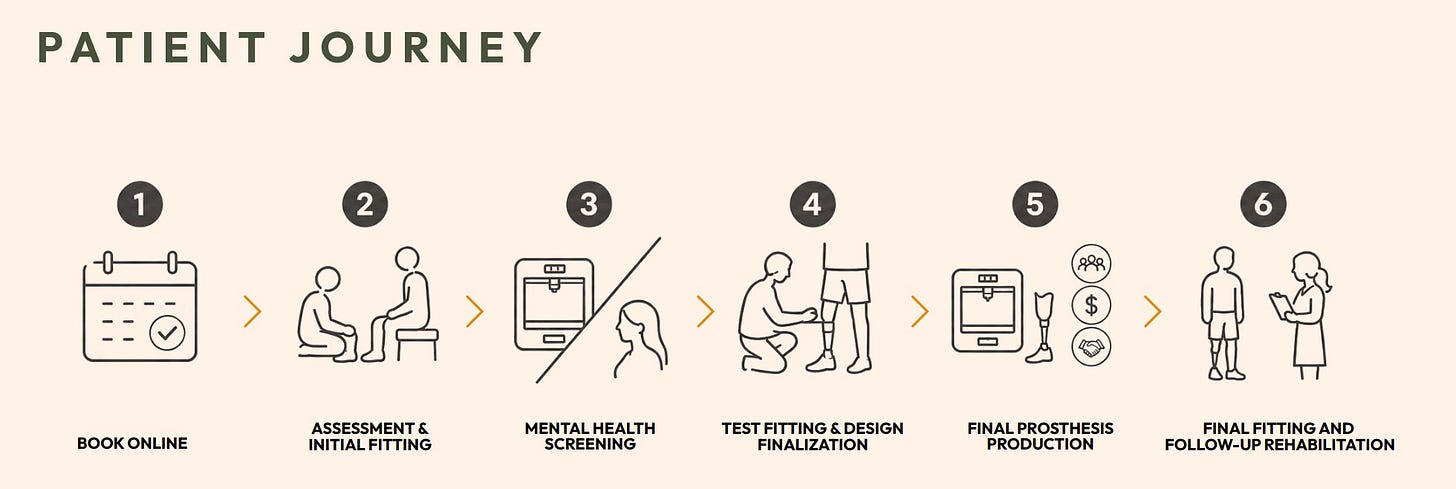 PATIENT JOURNEY

1

BOOK ONLINE

2

ASSESSMENT & INITIAL FITTING

3

MENTAL HEALTH SCREENING

4

TEST FITTING & DESIGN FINALIZATION

5

$

FINAL PROSTHESIS PRODUCTION

6

FINAL FITTING AND FOLLOW-UP REHABILITATION