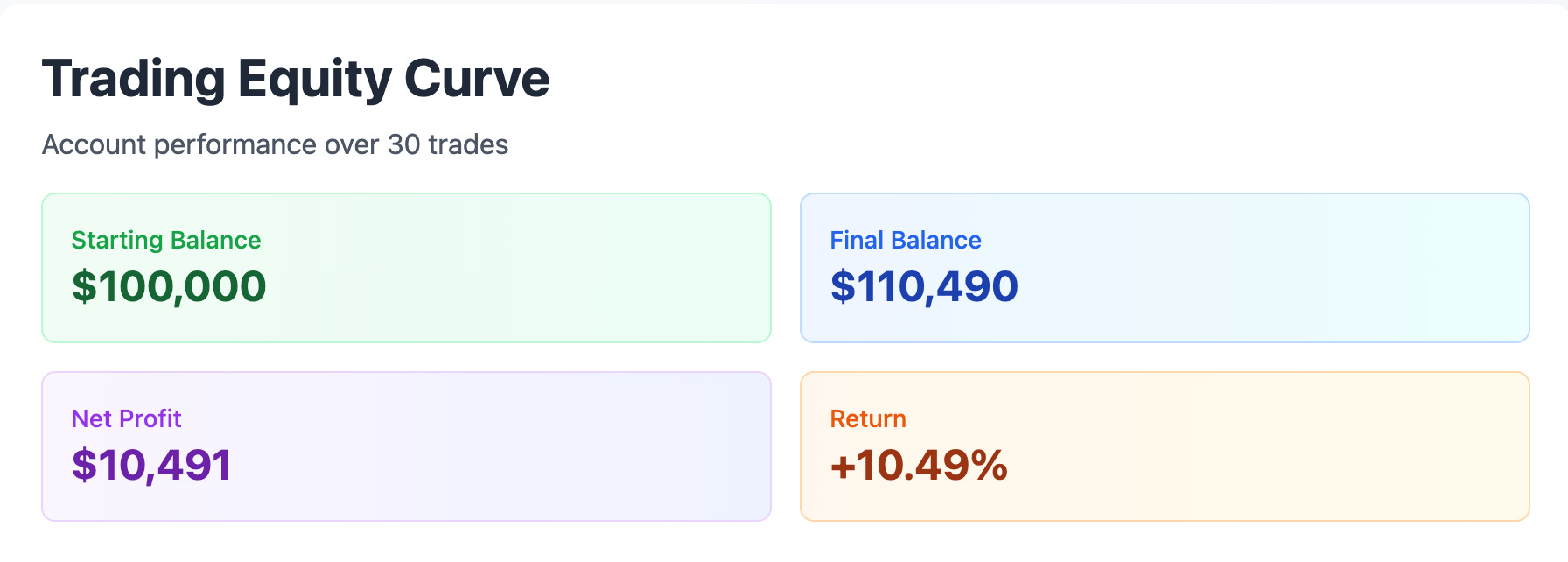 Trading Equity Curve

Account performance over 30 trades

Starting Balance
$100,000

Final Balance
$110,490

Net Profit
$10,491

Return
+10.49%