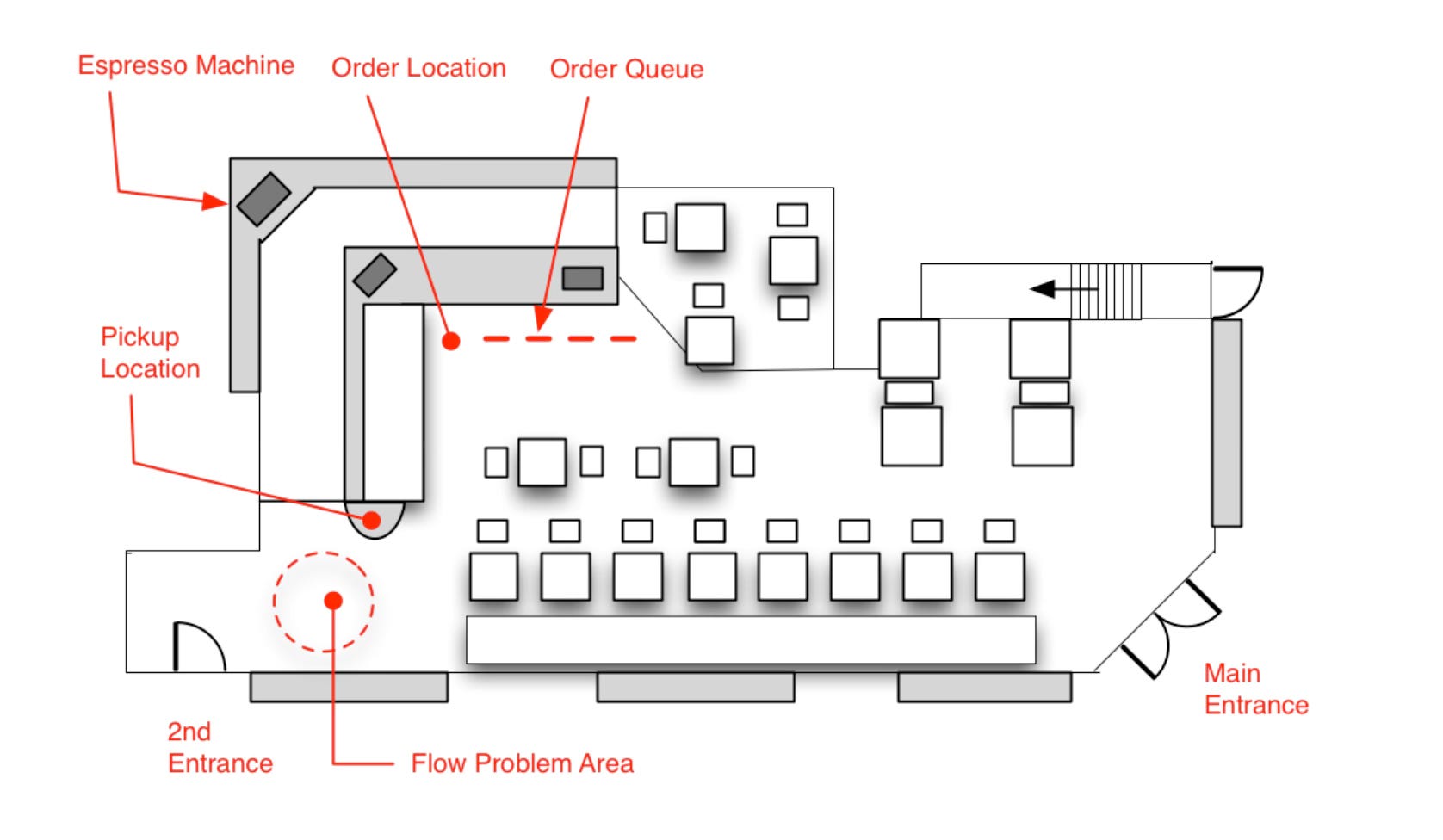 Espresso Machine

Order Location

Order Queue

Pickup Location

Main Entrance

2nd Entrance

Flow Problem Area