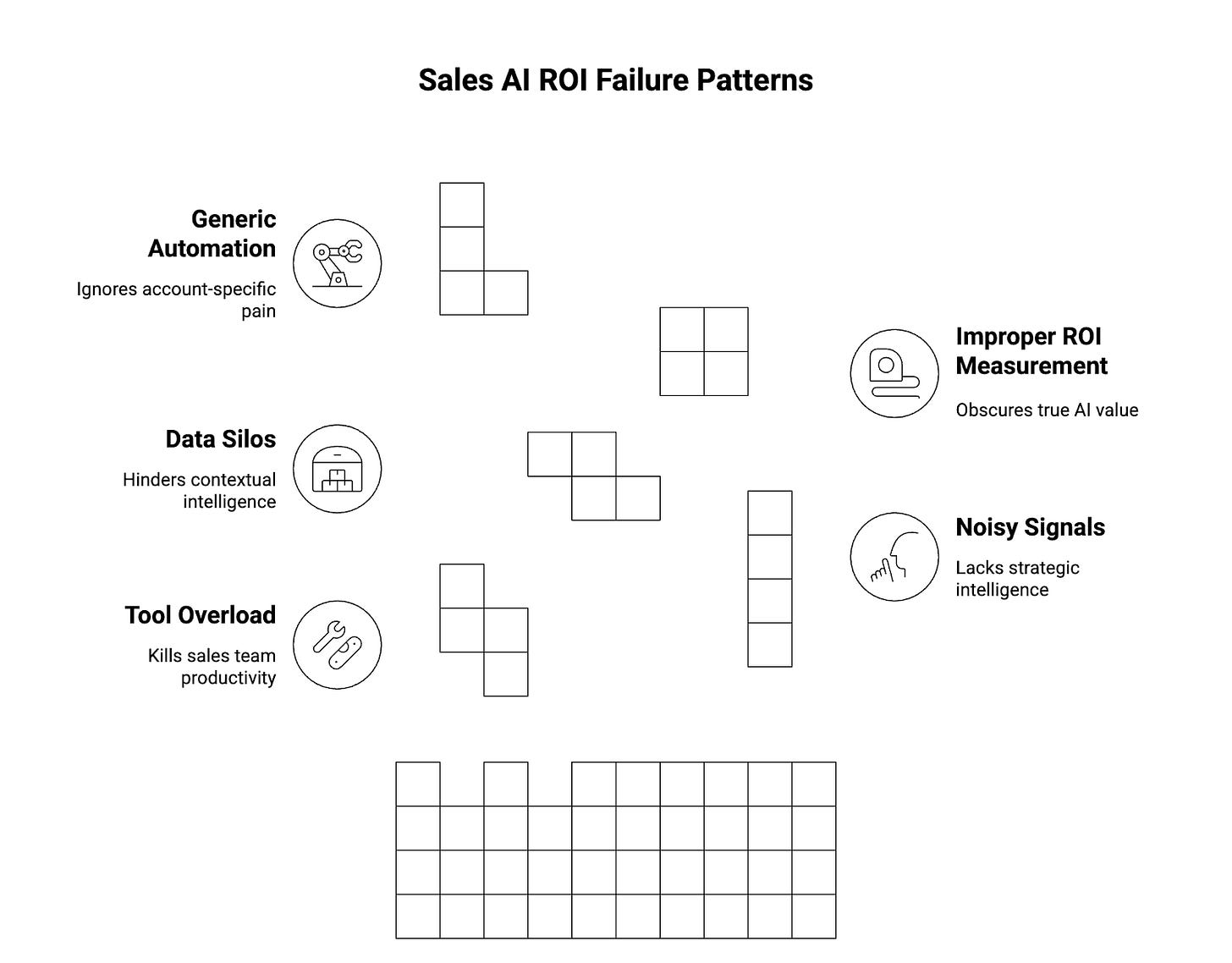 Sales AI ROI Failure Patterns

Generic Automation

Ignores account-specific pain

Data Silos

Hinders contextual intelligence

Tool Overload

Kills sales team productivity

Improper ROI Measurement

Obscures true AI value

Noisy Signals

Lacks strategic intelligence