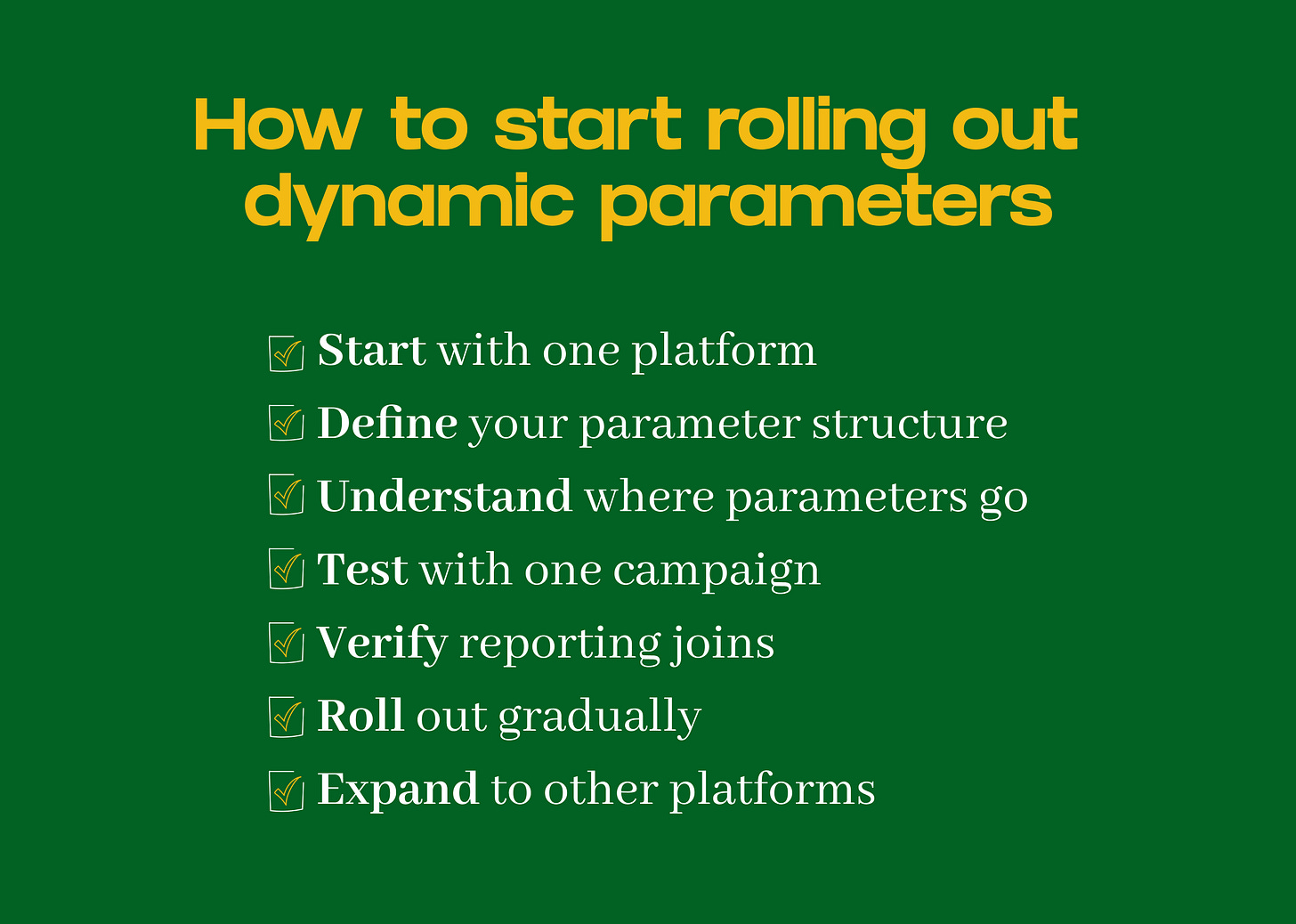 How to start rolling out dynamic parameters

Start with one platform
Define your parameter structure
Understand where parameters go
Test with one campaign
Verify reporting joins
Roll out gradually
Expand to other platforms