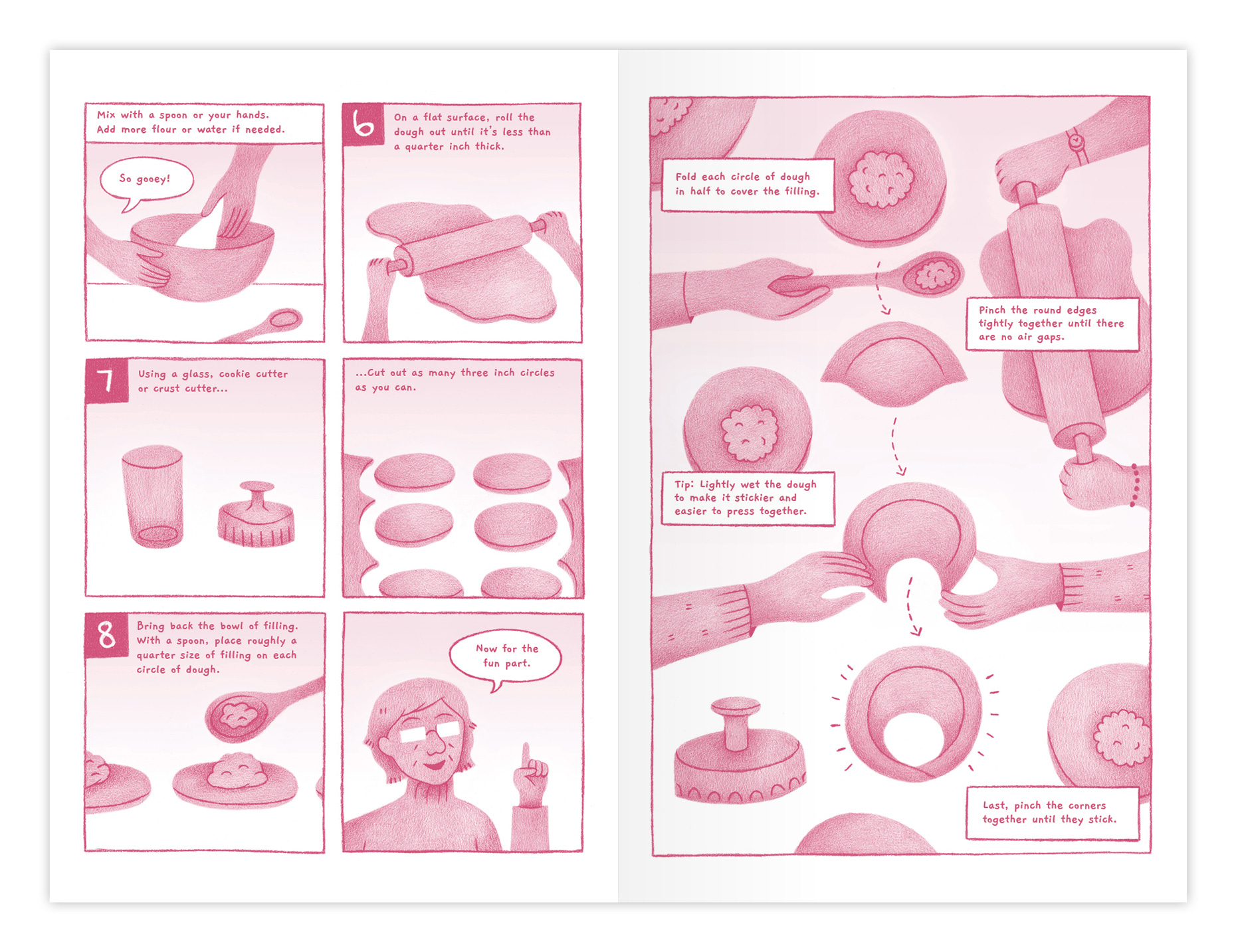 Mix with a spoon or your hands. Add more flour or water if needed.

So gooey!

6

On a flat surface, roll the dough out until it's less than a quarter inch thick.

7

Using a glass, cookie cutter or crust cutter...

...Cut out as many three inch circles as you can.

8

Bring back the bowl of filling. With a spoon, place roughly a quarter size of filling on each circle of dough.

Now for the fun part.

Fold each circle of dough in half to cover the filling.

Pinch the round edges tightly together until there are no air gaps.

Tip: Lightly wet the dough to make it stickier and easier to press together.

Last, pinch the corners together until they stick.