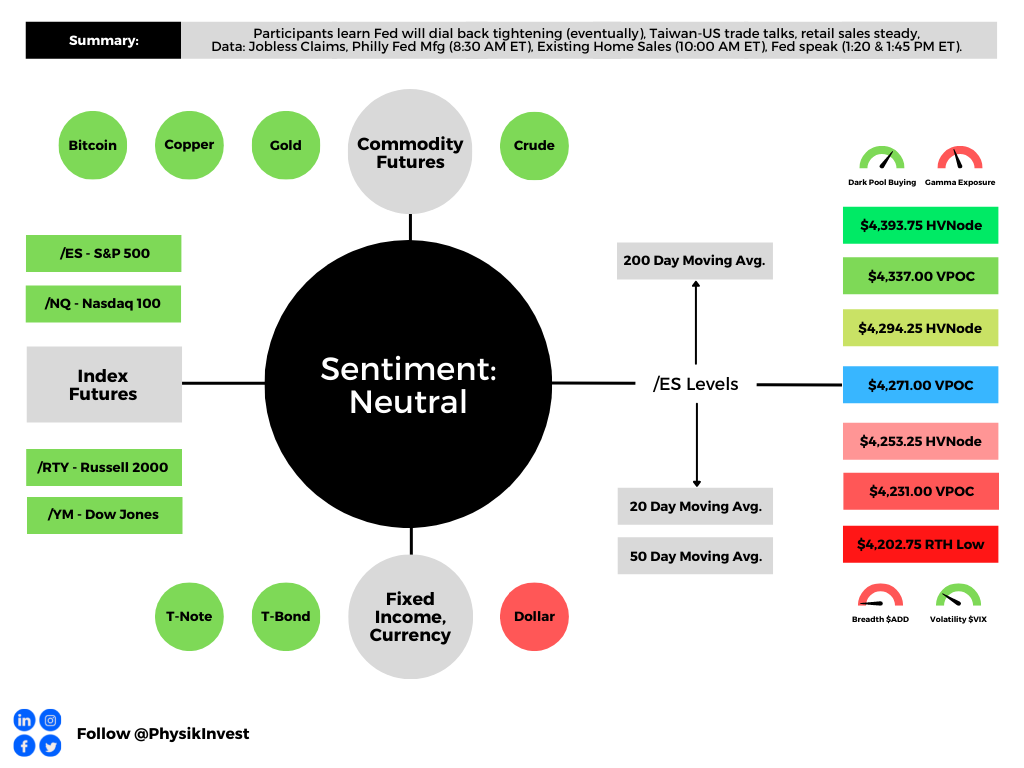 Summary: Participants learn Fed will dial back tightening (eventually), Taiwan-US trade talks, retail sales steady, Data: Jobless Claims, Philly Fed Mfg (8:30 AM ET), Existing Home Sales (10:00 AM ET), Fed speak (1:20 & 1:45 PM ET).

Bitcoin

Copper

Gold

Commodity Futures

Crude

Dark Pool Buying

Gamma Exposure

/ES - S&P 500

/NQ - Nasdaq 100

Index Futures

/RTY - Russell 2000

/YM - Dow Jones

Sentiment: Neutral

200 Day Moving Avg.

/ES Levels

20 Day Moving Avg.

50 Day Moving Avg.

$4,393.75 HVNode

$4,337.00 VPOC

$4,294.25 HVNode

$4,271.00 VPOC

$4,253.25 HVNode

$4,231.00 VPOC

$4,202.75 RTH Low

T-Note

T-Bond

Fixed Income, Currency

Dollar

Breadth $ADD

Volatility $VIX

Follow @PhysikInvest