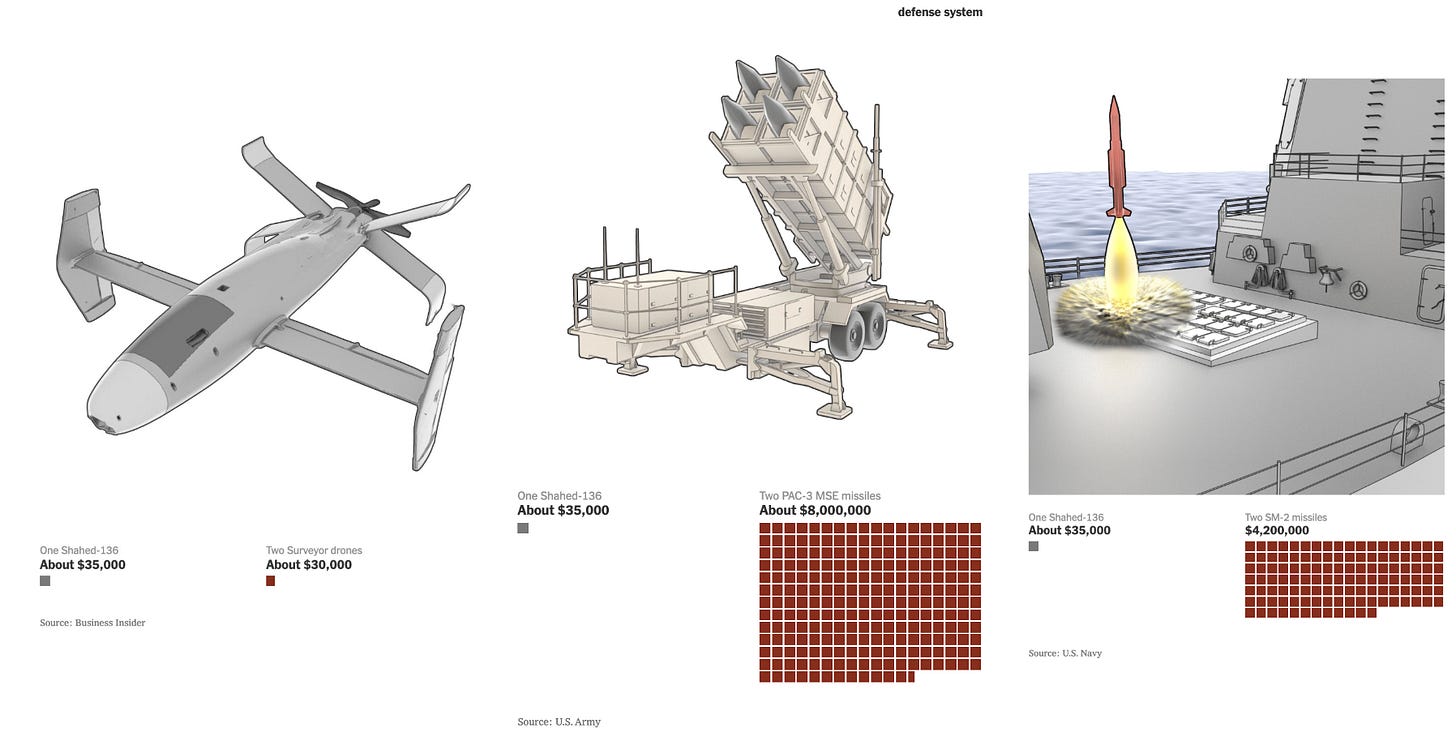 defense system

One Shahed-136
About $35,000

Two Surveyor drones
About $30,000

Source: Business Insider

One Shahed-136
About $35,000

Two PAC-3 MSE missiles
About $8,000,000

Source: U.S. Army

One Shahed-136
About $35,000

Two SM-2 missiles
$4,200,000

Source: U.S. Navy