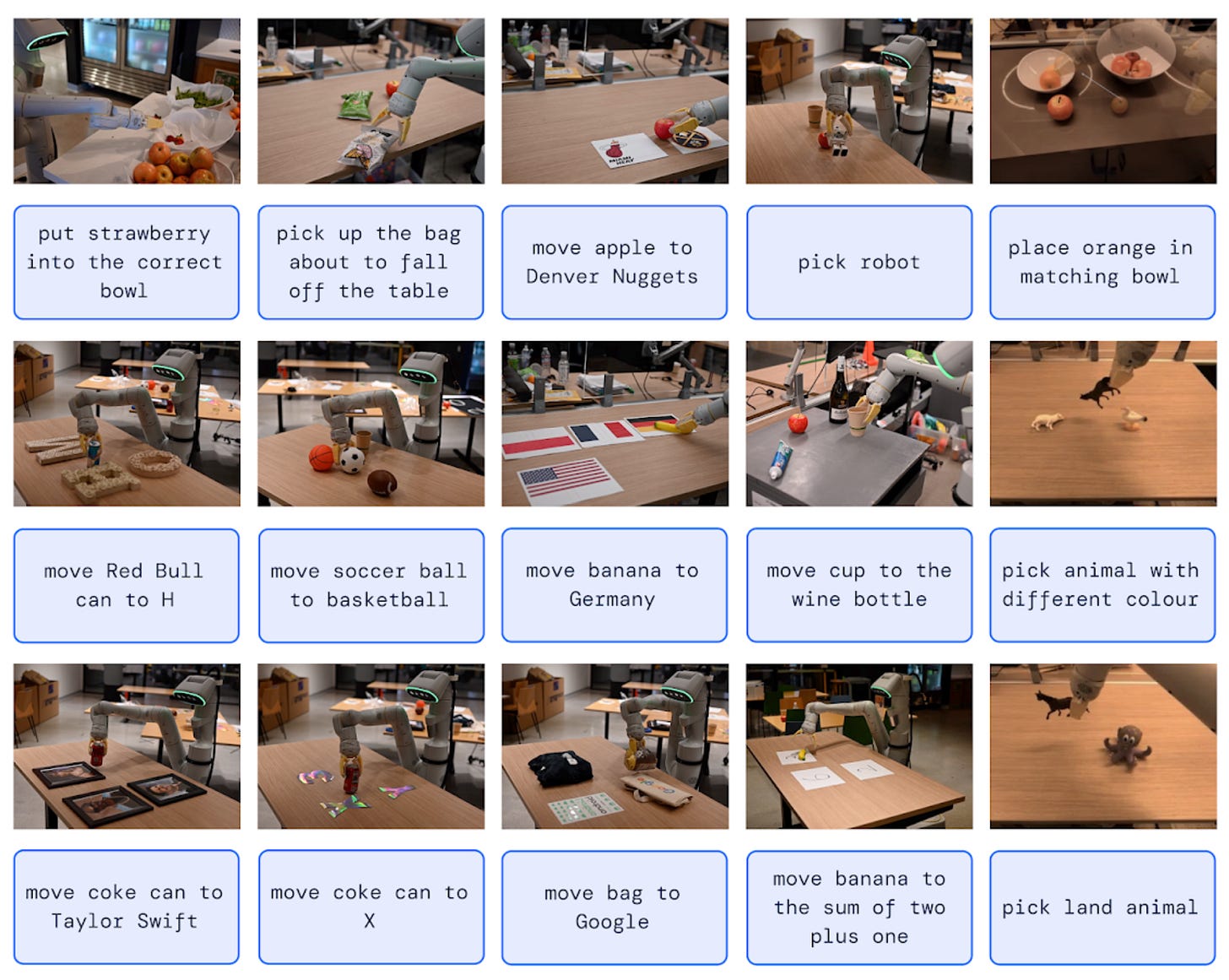 put strawberry into the correct bowl

pick up the bag about to fall off the table

move apple to Denver Nuggets

pick robot

place orange in matching bowl

move Red Bull can to H

move soccer ball to basketball

move banana to Germany

move cup to the wine bottle

pick animal with different colour

move coke can to Taylor Swift

move coke can to X

move bag to Google

move banana to the sum of two plus one

pick land animal