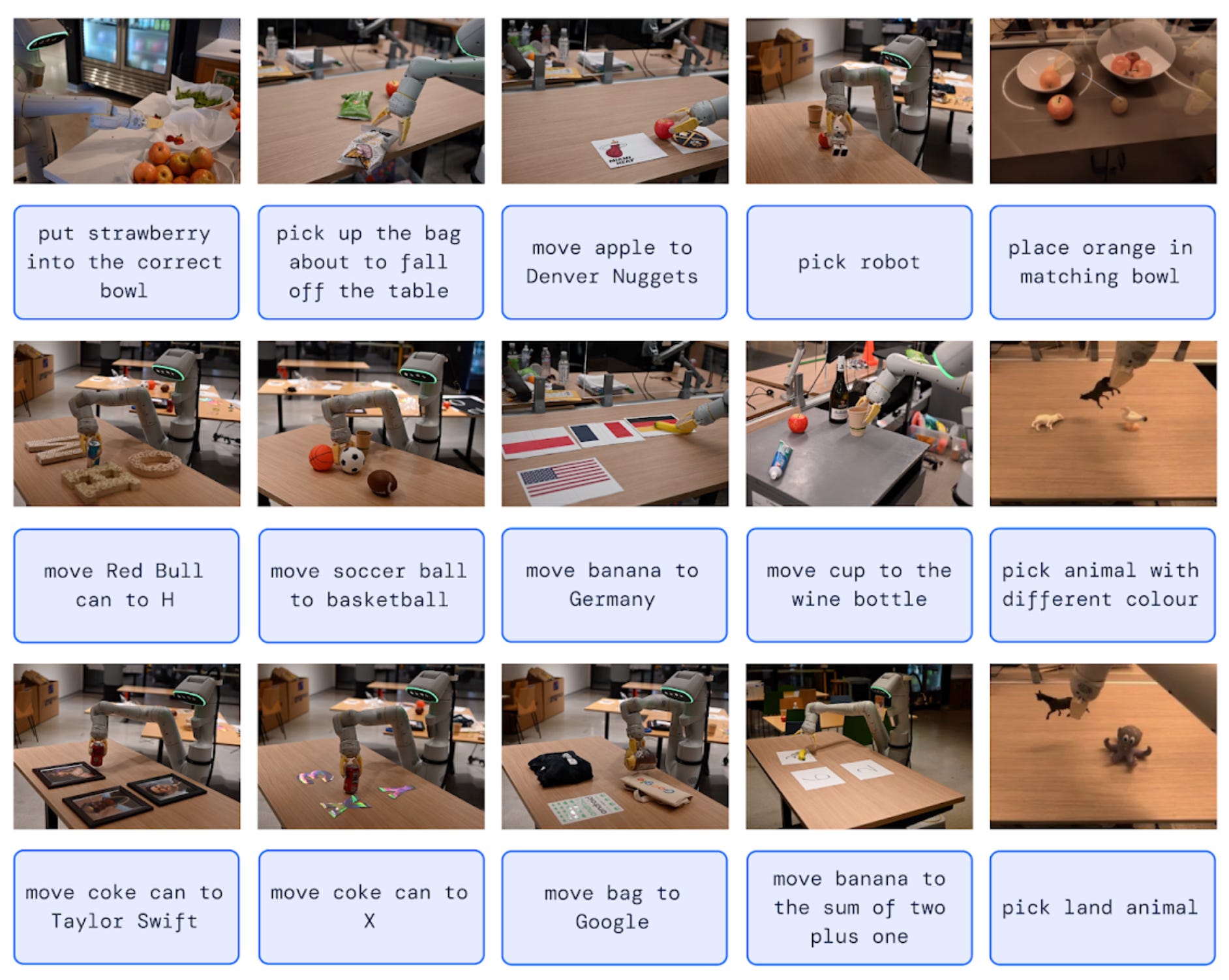 put strawberry into the correct bowl

pick up the bag about to fall off the table

move apple to Denver Nuggets

pick robot

place orange in matching bowl

move Red Bull can to H

move soccer ball to basketball

move banana to Germany

move cup to the wine bottle

pick animal with different colour

move coke can to Taylor Swift

move coke can to X

move bag to Google

move banana to the sum of two plus one

pick land animal