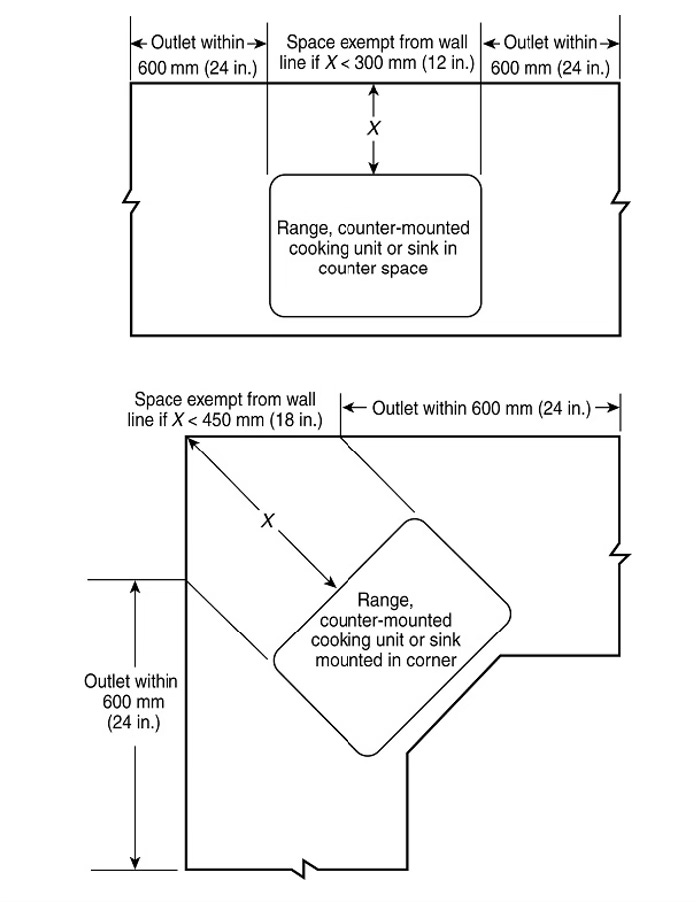 Outlet within 600 mm (24 in.)

Space exempt from wall line if $X$ < 300 mm (12 in.)

Outlet within 600 mm (24 in.)

$X$

Range, counter-mounted cooking unit or sink in counter space

Space exempt from wall line if $X$ < 450 mm (18 in.)

Outlet within 600 mm (24 in.)

$X$

Range, counter-mounted cooking unit or sink mounted in corner

Outlet within 600 mm (24 in.)