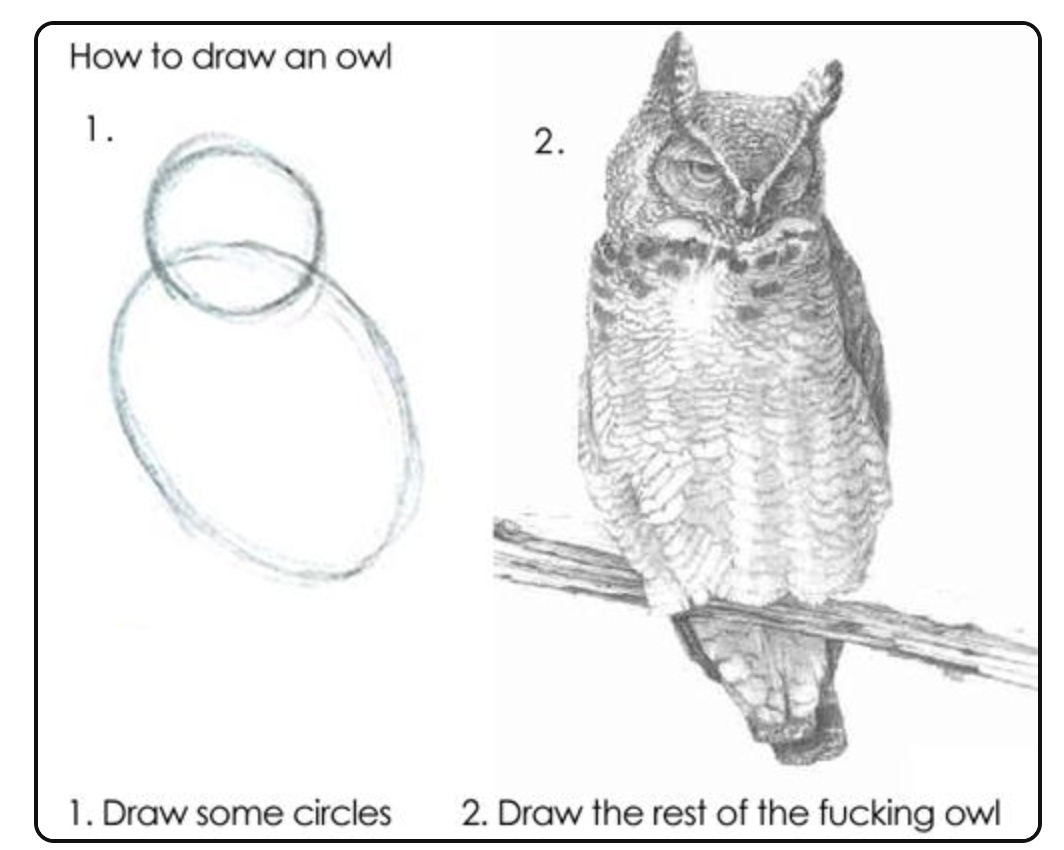 How to draw an owl

1.

2.

1. Draw some circles

2. Draw the rest of the fucking owl