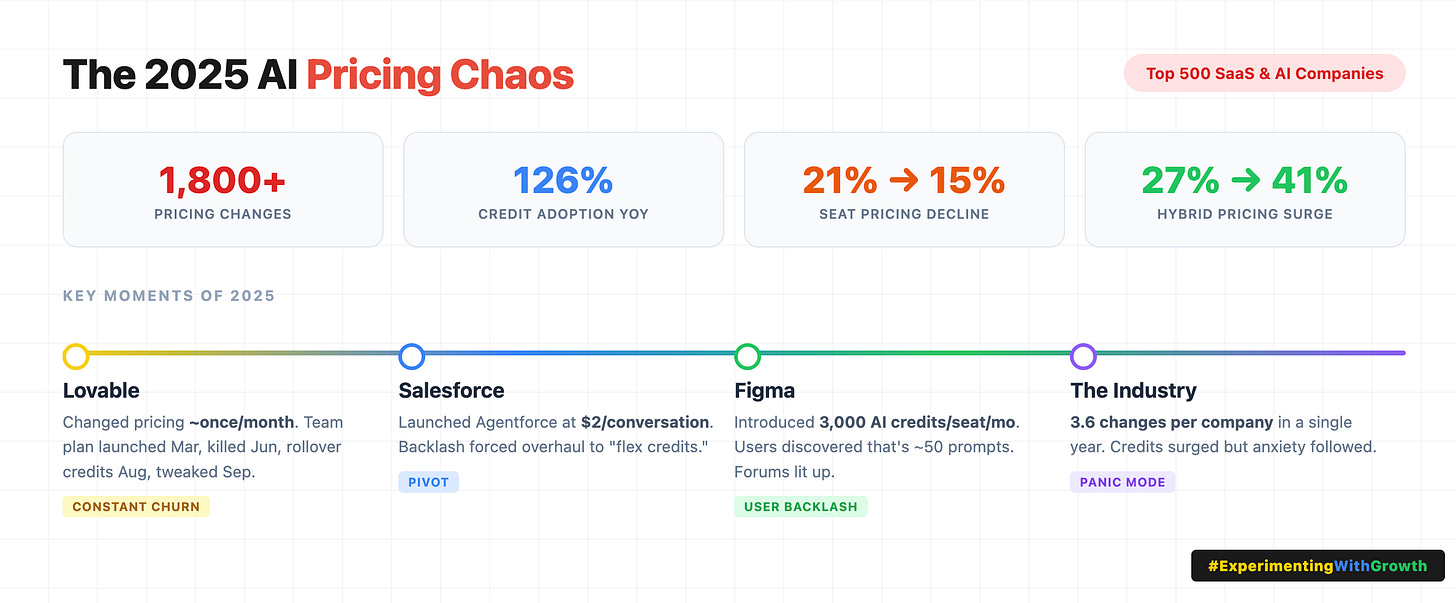 The 2025 AI Pricing Chaos

Top 500 SaaS & AI Companies

1,800+
PRICING CHANGES

126%
CREDIT ADOPTION YOY

21% → 15%
SEAT PRICING DECLINE

27% → 41%
HYBRID PRICING SURGE

KEY MOMENTS OF 2025

Lovable
Changed pricing ~once/month. Team plan launched Mar, killed Jun, rollover credits Aug, tweaked Sep.
CONSTANT CHURN

Salesforce
Launched Agentforce at $2/conversation. Backlash forced overhaul to "flex credits."
PIVOT

Figma
Introduced 3,000 AI credits/seat/mo. Users discovered that's ~50 prompts. Forums lit up.
USER BACKLASH

The Industry
3.6 changes per company in a single year. Credits surged but anxiety followed.
PANIC MODE

#ExperimentingWithGrowth