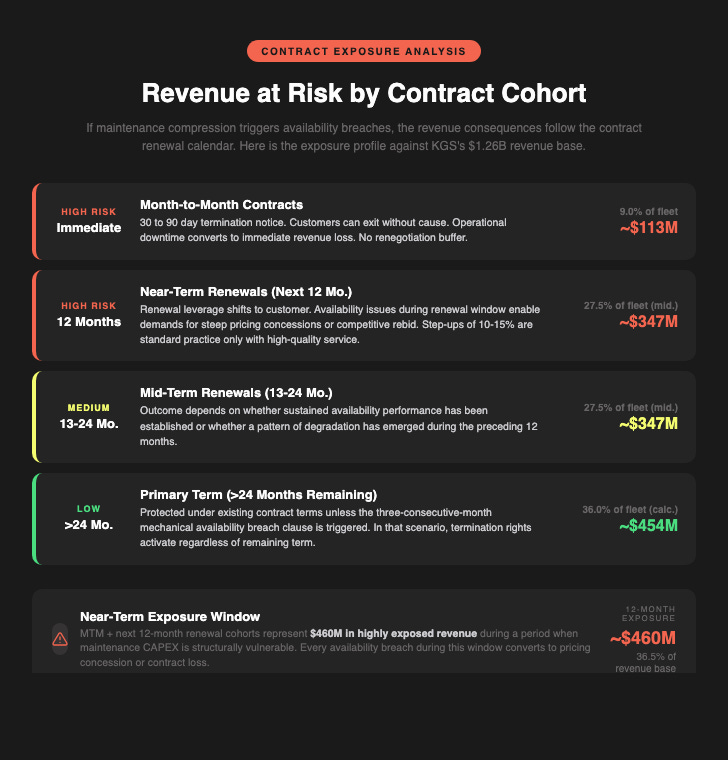 CONTRACT EXPOSURE ANALYSIS

Revenue at Risk by Contract Cohort

If maintenance compression triggers availability breaches, the revenue consequences follow the contract renewal calendar. Here is the exposure profile against KGS's $1.26B revenue base.

HIGH RISK
Immediate

Month-to-Month Contracts
30 to 90 day termination notice. Customers can exit without cause. Operational downtime converts to immediate revenue loss. No renegotiation buffer.

9.0% of fleet
~$113M

HIGH RISK
12 Months

Near-Term Renewals (Next 12 Mo.)
Renewal leverage shifts to customer. Availability issues during renewal window enable demands for steep pricing concessions or competitive rebid. Step-ups of 10-15% are standard practice only with high-quality service.

27.5% of fleet (mid.)
~$347M

MEDIUM
13-24 Mo.

Mid-Term Renewals (13-24 Mo.)
Outcome depends on whether sustained availability performance has been established or whether a pattern of degradation has emerged during the preceding 12 months.

27.5% of fleet (mid.)
~$347M

LOW
>24 Mo.

Primary Term (>24 Months Remaining)
Protected under existing contract terms unless the three-consecutive-month mechanical availability breach clause is triggered. In that scenario, termination rights activate regardless of remaining term.

36.0% of fleet (calc.)
~$454M

Near-Term Exposure Window
MTM + next 12-month renewal cohorts represent $460M in highly exposed revenue during a period when maintenance CAPEX is structurally vulnerable. Every availability breach during this window converts to pricing concession or contract loss.

12-MONTH
EXPOSURE
~$460M
36.5% of
revenue base