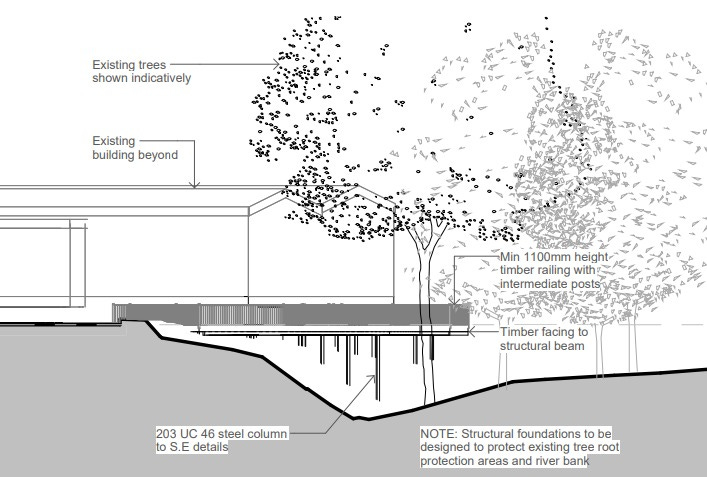 Existing trees shown indicatively

Existing building beyond

Min 1100mm height timber railing with intermediate posts

Timber facing to structural beam

203 UC 46 steel column to S.E details

NOTE: Structural foundations to be designed to protect existing tree root protection areas and river bank