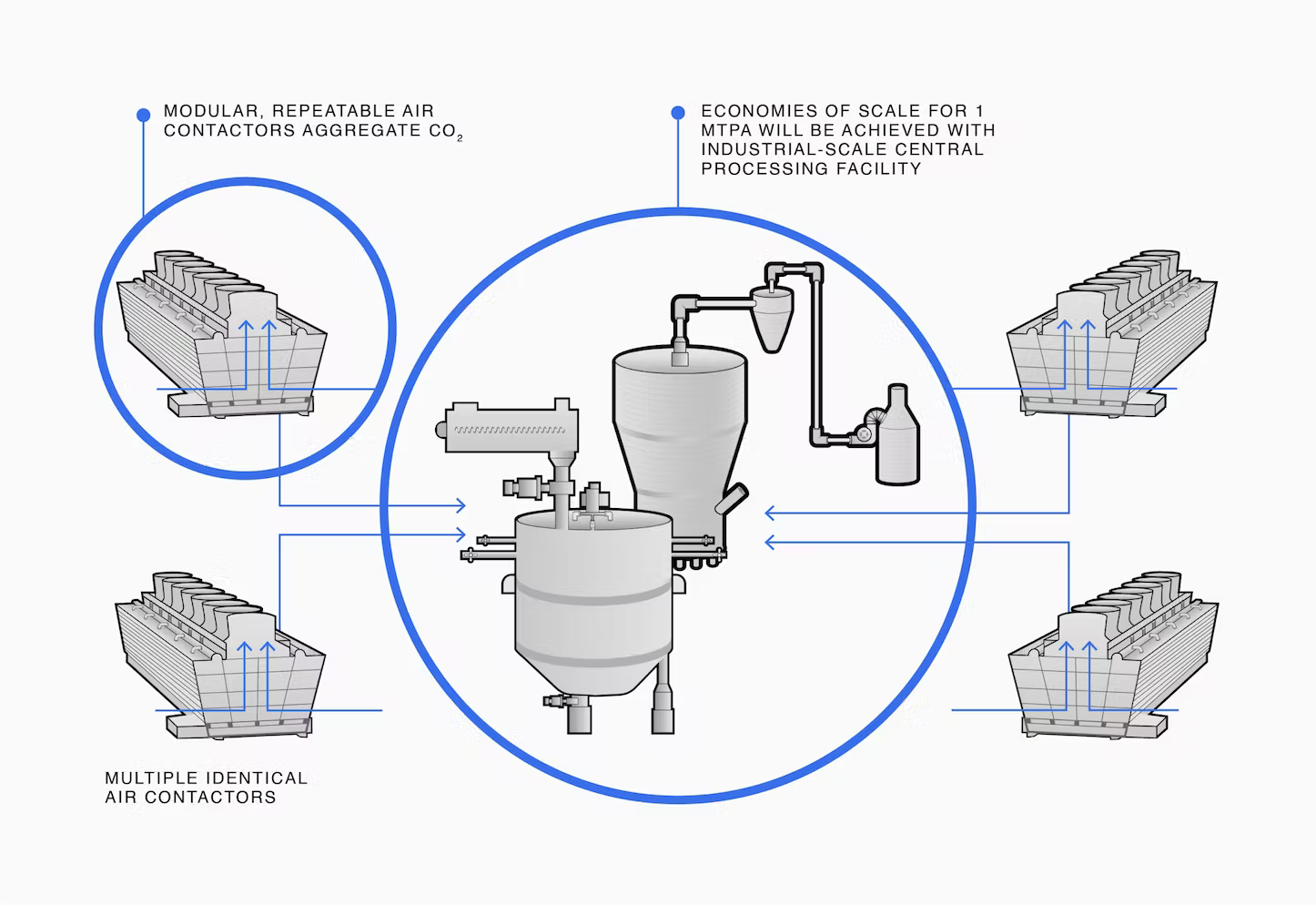 MODULAR, REPEATABLE AIR CONTACTORS AGGREGATE $CO_2$

ECONOMIES OF SCALE FOR 1 MTPA WILL BE ACHIEVED WITH INDUSTRIAL-SCALE CENTRAL PROCESSING FACILITY

MULTIPLE IDENTICAL AIR CONTACTORS