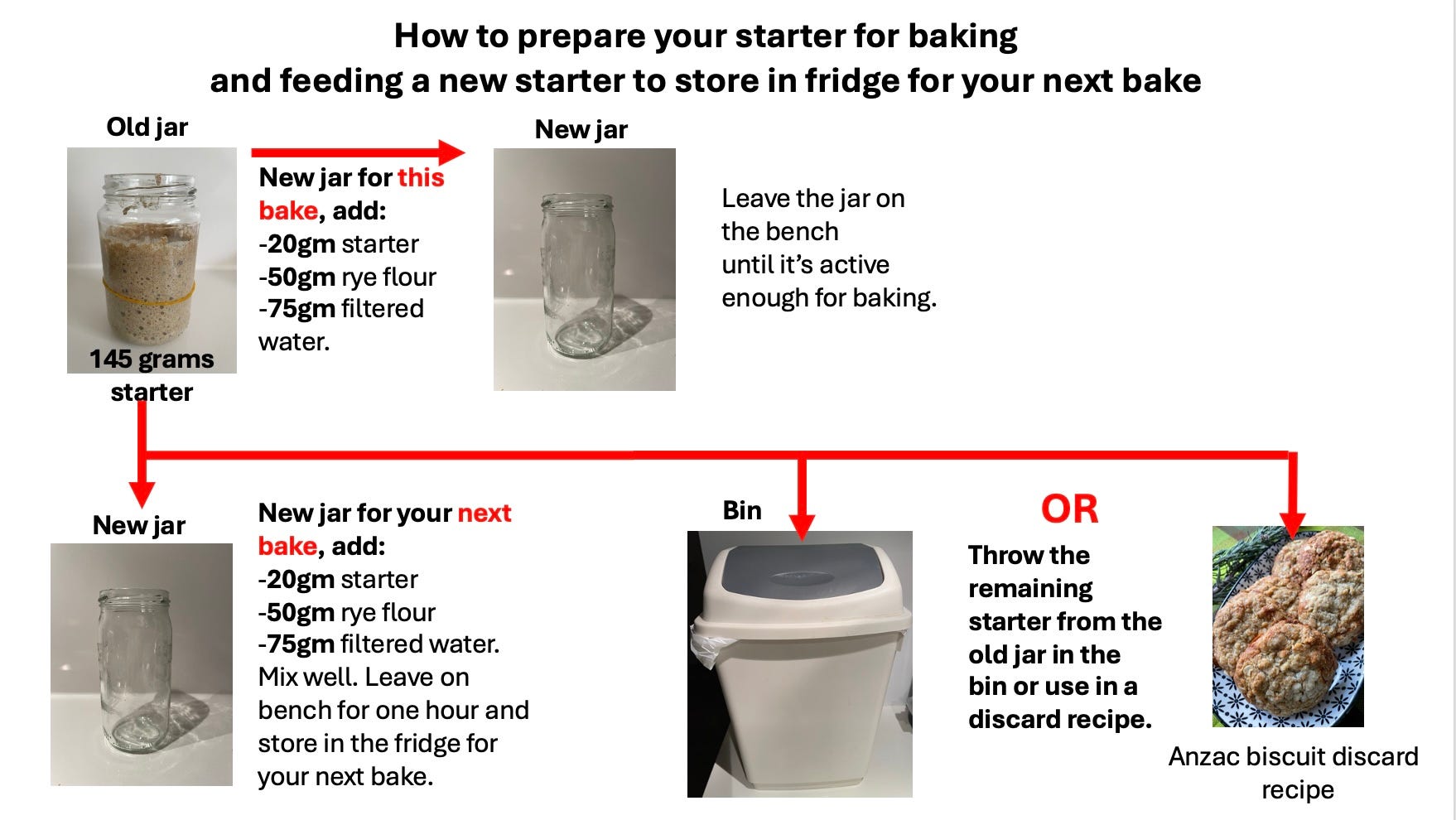 How to prepare your starter for baking and feeding a new starter to store in fridge for your next bake

Old jar

145 grams starter

New jar for this bake, add:
-20gm starter
-50gm rye flour
-75gm filtered water.

New jar

Leave the jar on the bench until it's active enough for baking.

New jar

New jar for your next bake, add:
-20gm starter
-50gm rye flour
-75gm filtered water.
Mix well. Leave on bench for one hour and store in the fridge for your next bake.

Bin

OR

Throw the remaining starter from the old jar in the bin or use in a discard recipe.

Anzac biscuit discard recipe