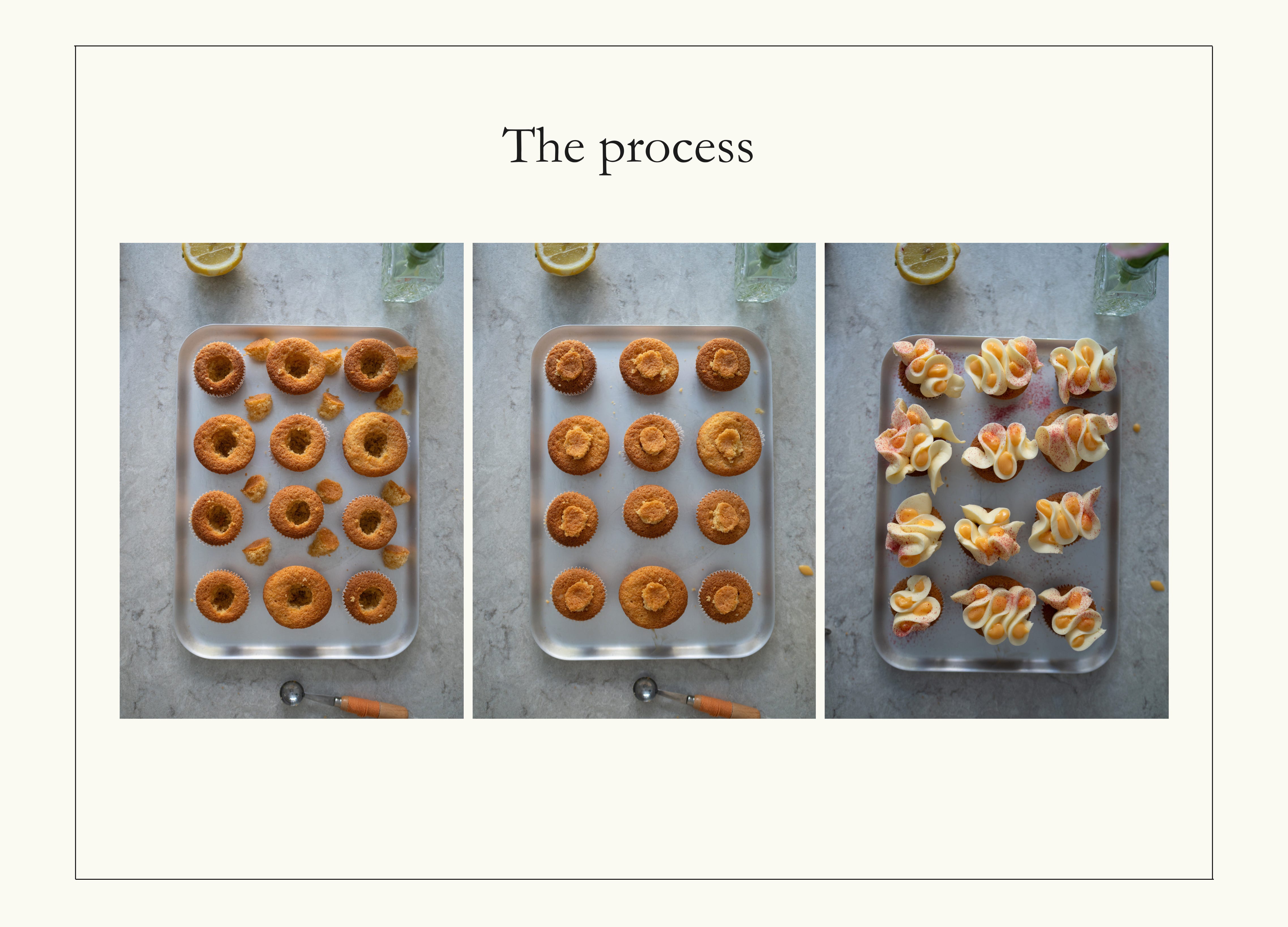 The process