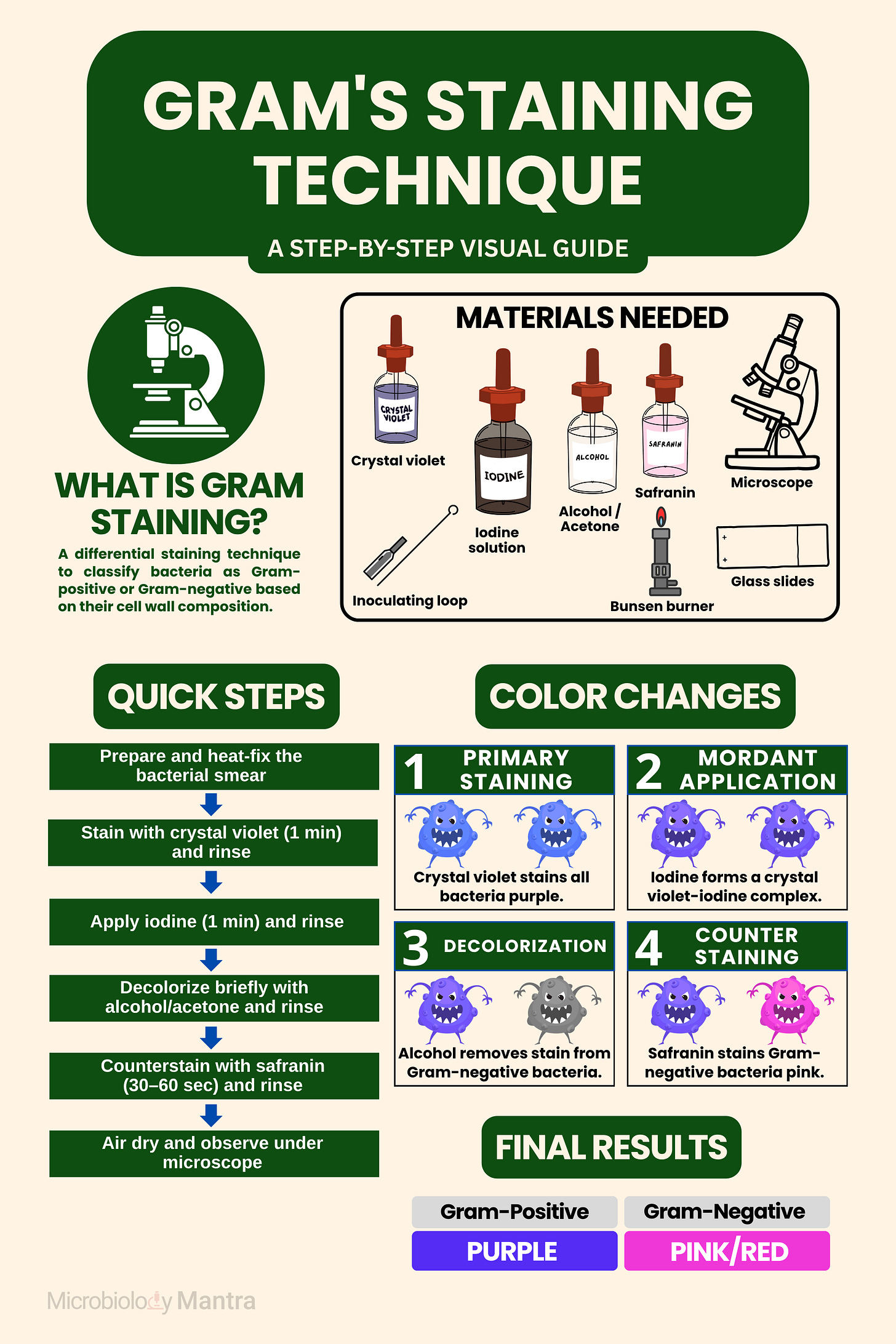 GRAM'S STAINING TECHNIQUE

A STEP-BY-STEP VISUAL GUIDE

WHAT IS GRAM STAINING?

A differential staining technique to classify bacteria as Gram-positive or Gram-negative based on their cell wall composition.

MATERIALS NEEDED

CRYSTAL VIOLET
Crystal violet

IODINE
Iodine solution

ALCOHOL
Alcohol / Acetone

SAFRANIN
Safranin

Microscope

Inoculating loop

Bunsen burner

Glass slides

QUICK STEPS

Prepare and heat-fix the bacterial smear

Stain with crystal violet (1 min) and rinse

Apply iodine (1 min) and rinse

Decolorize briefly with alcohol/acetone and rinse

Counterstain with safranin (30–60 sec) and rinse

Air dry and observe under microscope

COLOR CHANGES

1 PRIMARY STAINING
Crystal violet stains all bacteria purple.

2 MORDANT APPLICATION
Iodine forms a crystal violet-iodine complex.

3 DECOLORIZATION
Alcohol removes stain from Gram-negative bacteria.

4 COUNTER STAINING
Safranin stains Gram-negative bacteria pink.

FINAL RESULTS

| Gram-Positive | Gram-Negative |
|---|---|
| PURPLE | PINK/RED |

Microbiology Mantra