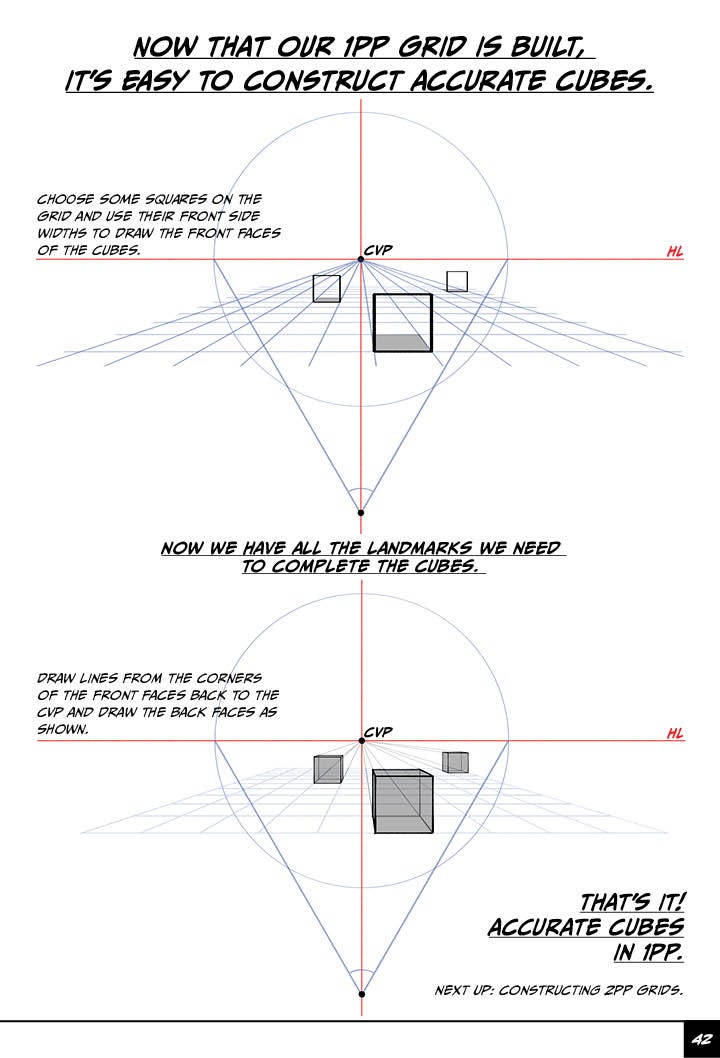 NOW THAT OUR 1PP GRID IS BUILT, IT'S EASY TO CONSTRUCT ACCURATE CUBES.

CHOOSE SOME SQUARES ON THE GRID AND USE THEIR FRONT SIDE WIDTHS TO DRAW THE FRONT FACES OF THE CUBES.

CVP

HL

NOW WE HAVE ALL THE LANDMARKS WE NEED TO COMPLETE THE CUBES.

DRAW LINES FROM THE CORNERS OF THE FRONT FACES BACK TO THE CVP AND DRAW THE BACK FACES AS SHOWN.

CVP

HL

THAT'S IT! ACCURATE CUBES IN 1PP.

NEXT UP: CONSTRUCTING 2PP GRIDS.

42