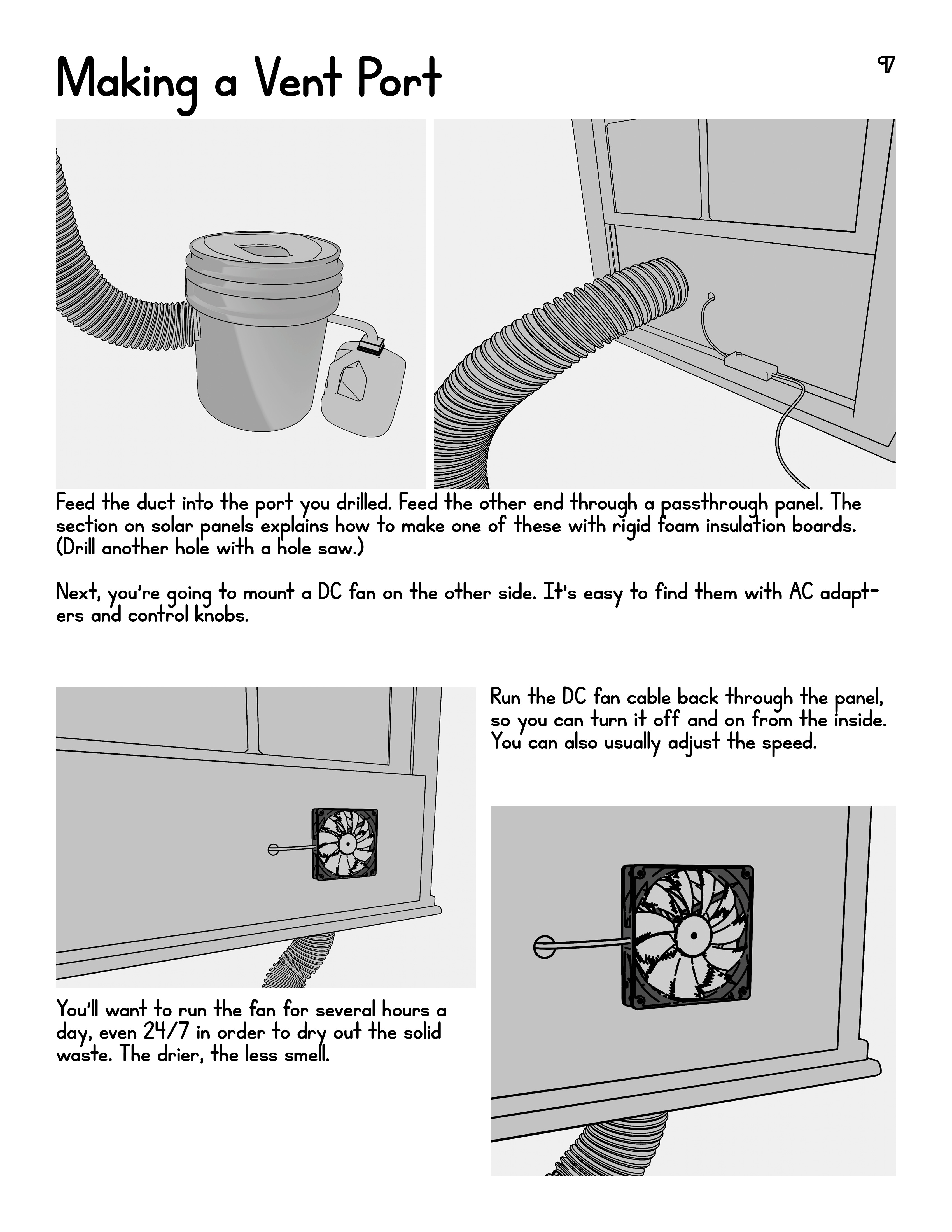 Making a Vent Port

97

Feed the duct into the port you drilled. Feed the other end through a passthrough panel. The section on solar panels explains how to make one of these with rigid foam insulation boards. (Drill another hole with a hole saw.)

Next, you're going to mount a DC fan on the other side. It's easy to find them with AC adapters and control knobs.

Run the DC fan cable back through the panel, so you can turn it off and on from the inside. You can also usually adjust the speed.

You'll want to run the fan for several hours a day, even 24/7 in order to dry out the solid waste. The drier, the less smell.