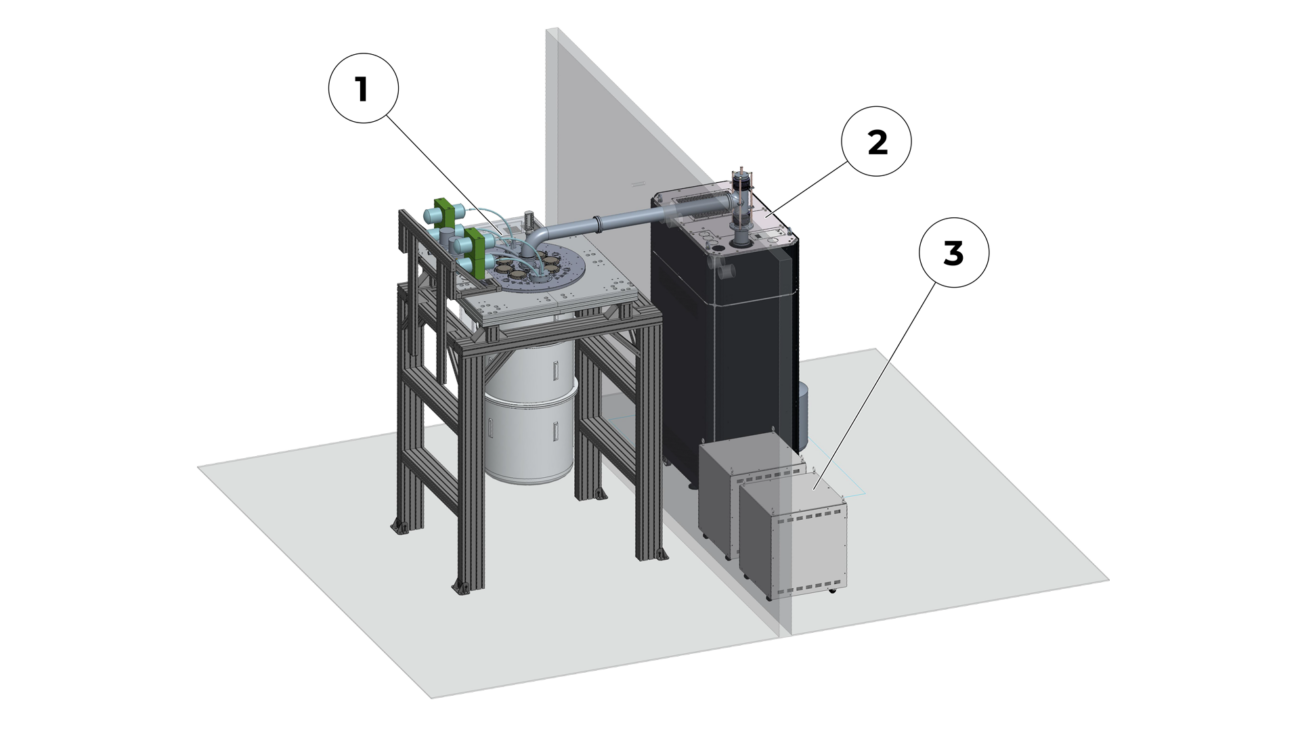 1
2
3