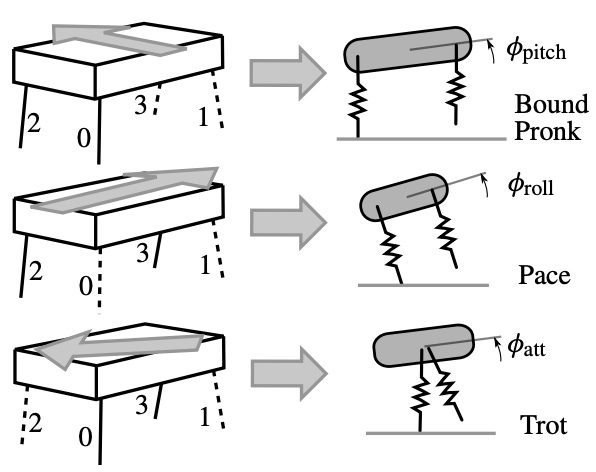 2 0 3 1

$\phi_{\text{pitch}}$

Bound
Pronk

2 0 3 1

$\phi_{\text{roll}}$

Pace

2 0 3 1

$\phi_{\text{att}}$

Trot