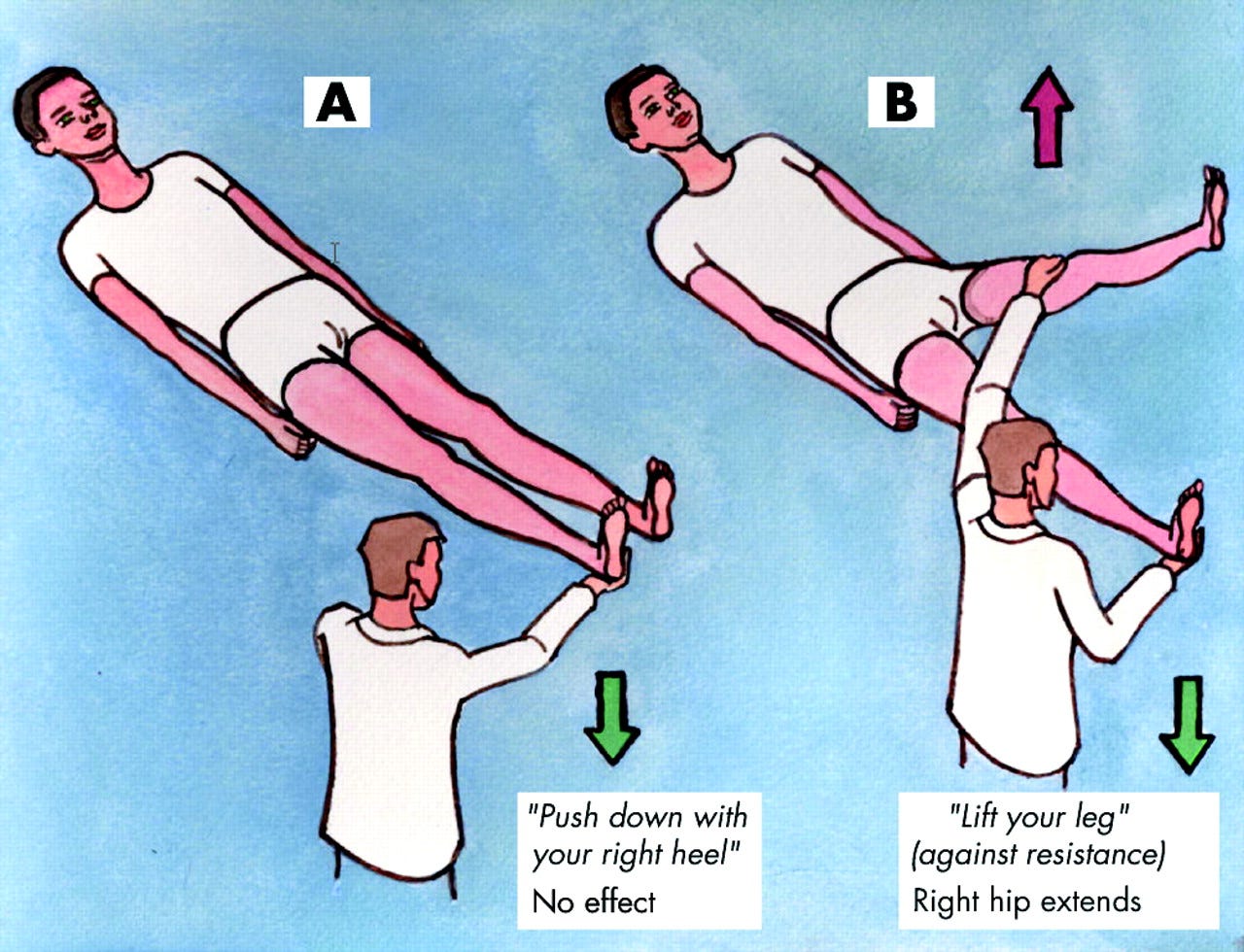 A

B

"Push down with your right heel"
No effect

"Lift your leg" (against resistance)
Right hip extends