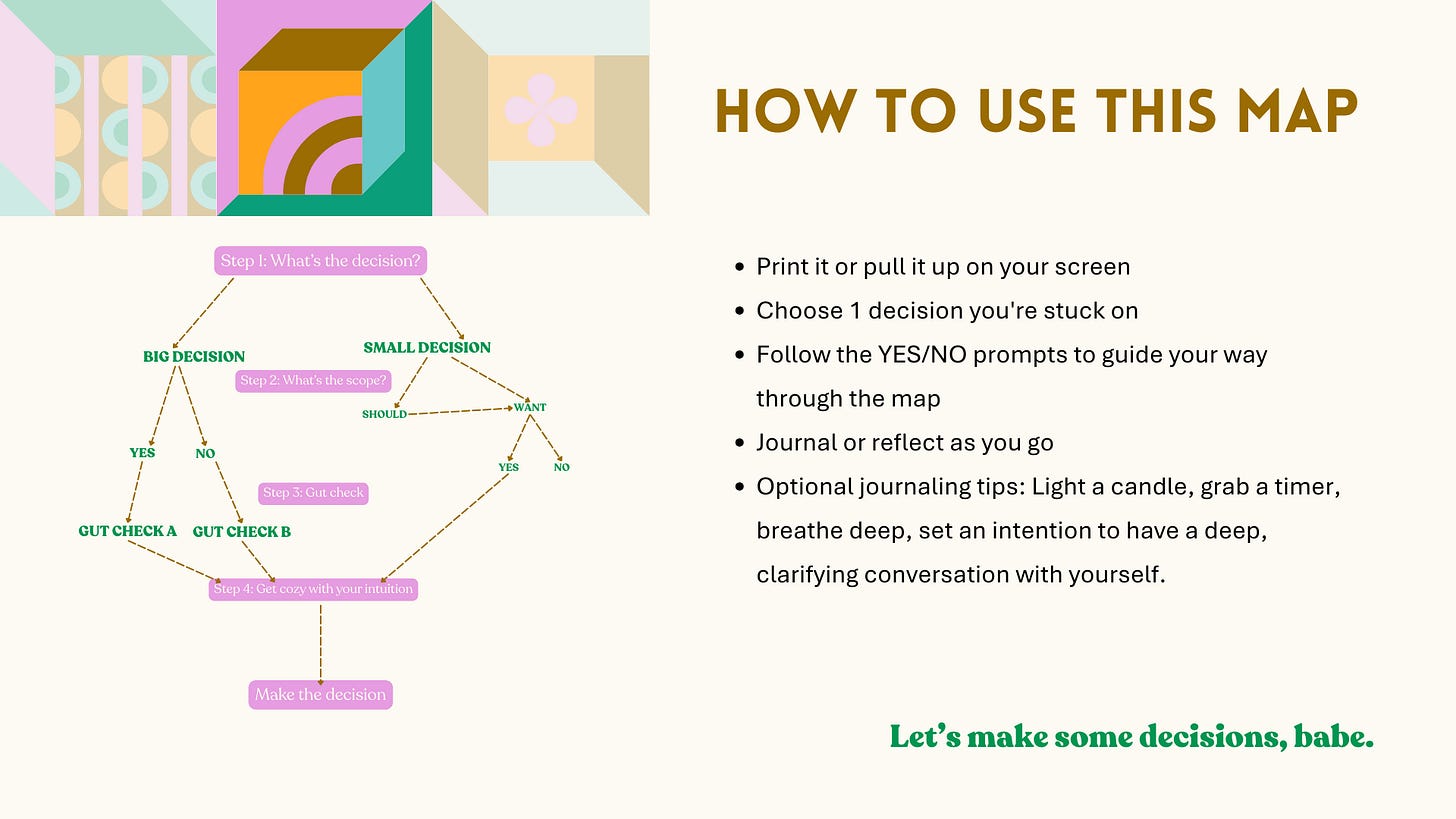 HOW TO USE THIS MAP

Step 1: What's the decision?

BIG DECISION

SMALL DECISION

Step 2: What's the scope?

SHOULD

WANT

YES

NO

YES

NO

Step 3: Gut check

GUT CHECK A

GUT CHECK B

Step 4: Get cozy with your intuition

Make the decision

- Print it or pull it up on your screen
- Choose 1 decision you're stuck on
- Follow the YES/NO prompts to guide your way through the map
- Journal or reflect as you go
- Optional journaling tips: Light a candle, grab a timer, breathe deep, set an intention to have a deep, clarifying conversation with yourself.

Let's make some decisions, babe.