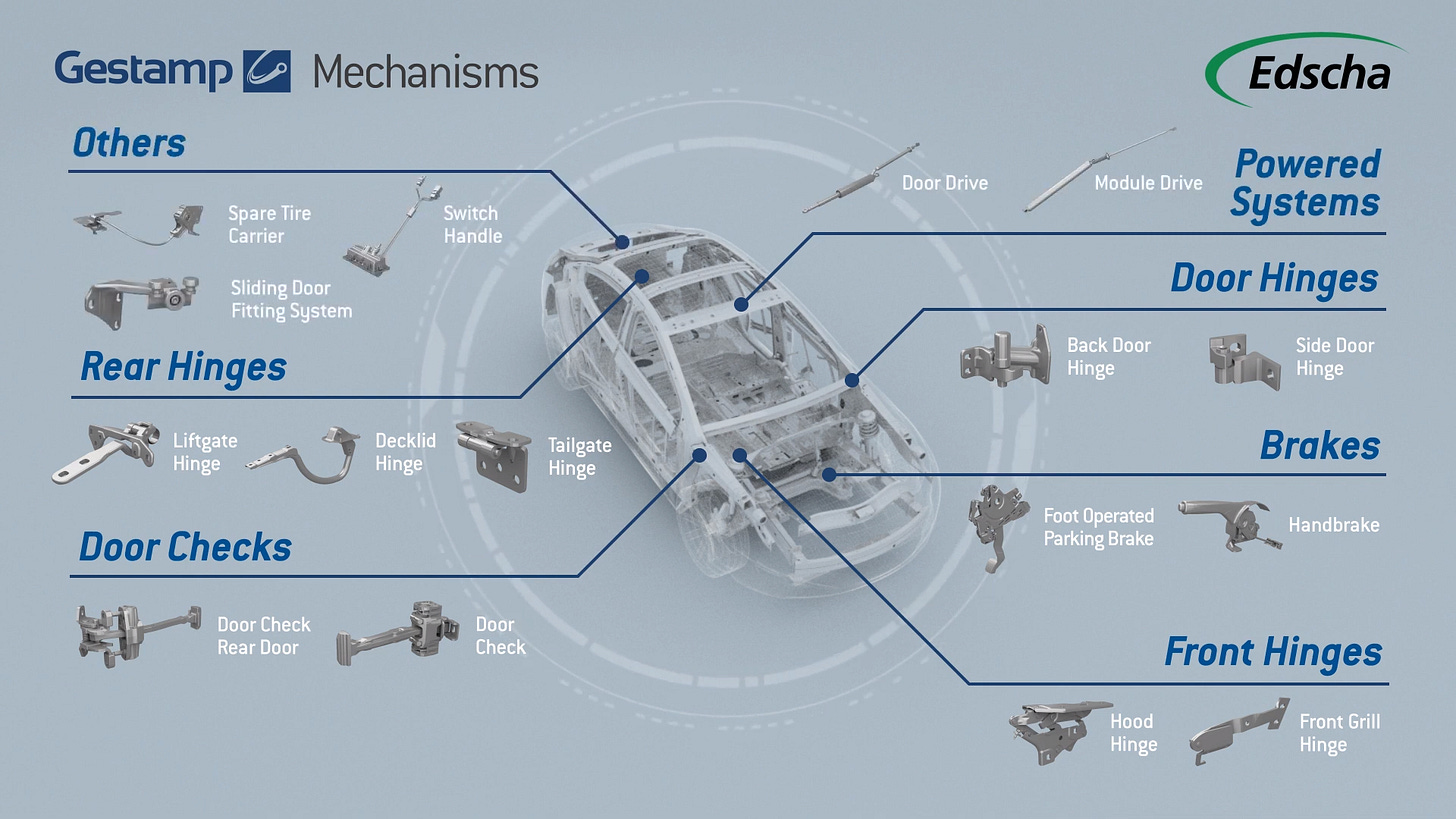 Gestamp Mechanisms

Edscha

Others

Spare Tire Carrier

Switch Handle

Sliding Door Fitting System

Rear Hinges

Liftgate Hinge

Decklid Hinge

Tailgate Hinge

Door Checks

Door Check Rear Door

Door Check

Door Drive

Module Drive

Powered Systems

Door Hinges

Back Door Hinge

Side Door Hinge

Brakes

Foot Operated Parking Brake

Handbrake

Front Hinges

Hood Hinge

Front Grill Hinge