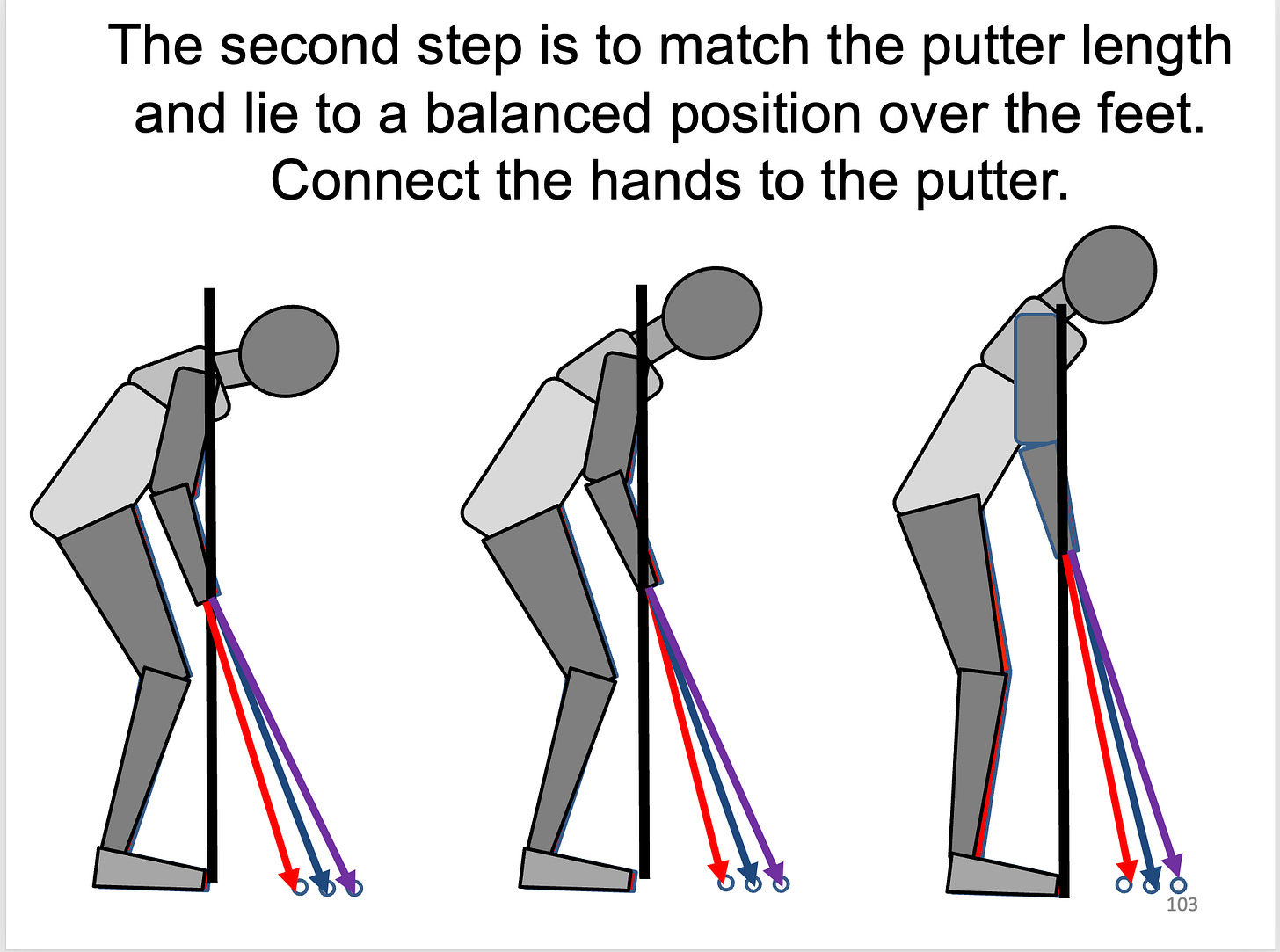 The second step is to match the putter length and lie to a balanced position over the feet. Connect the hands to the putter.

103