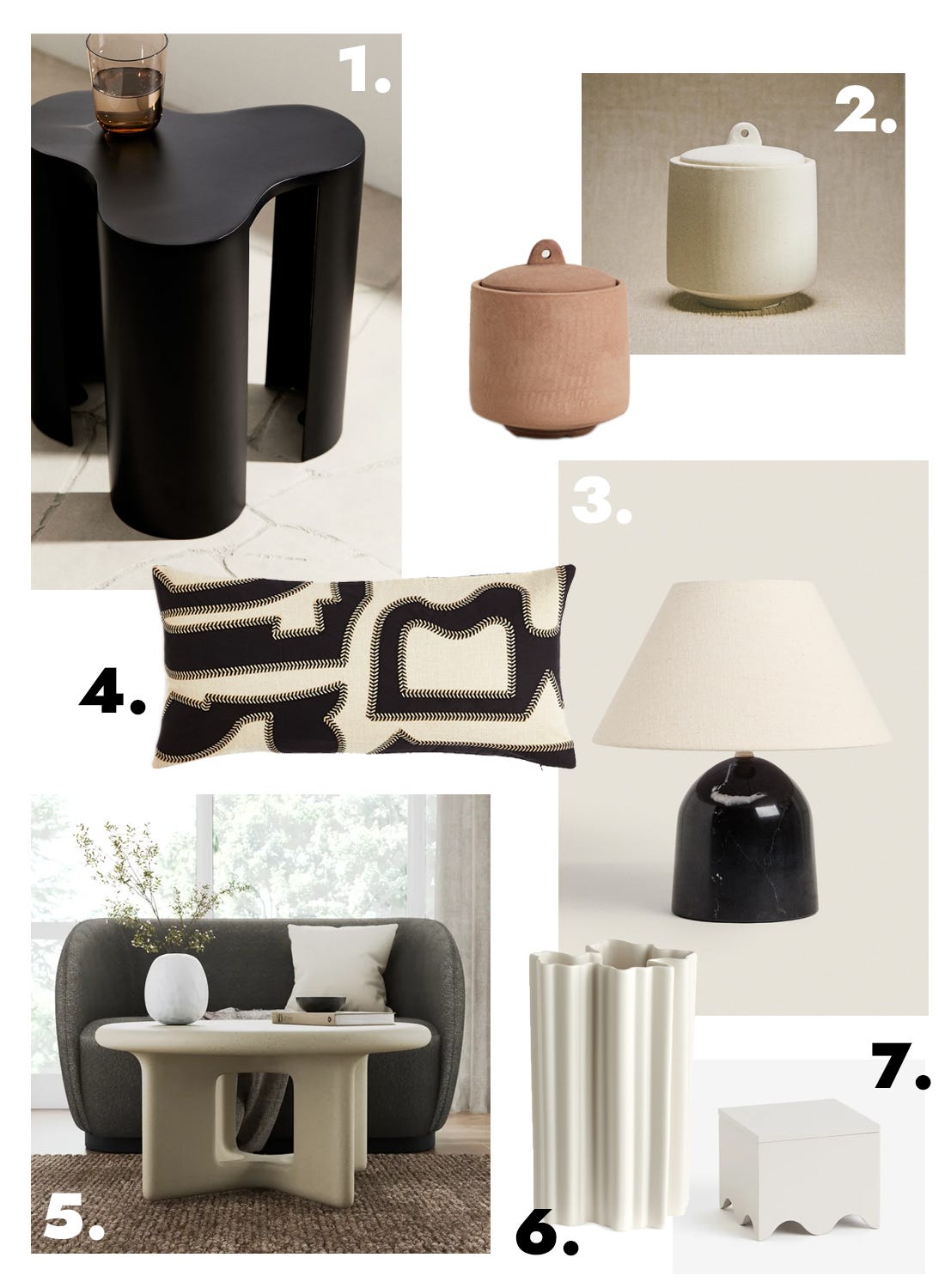 1.

2.

3.

4.

5.

6.

7.