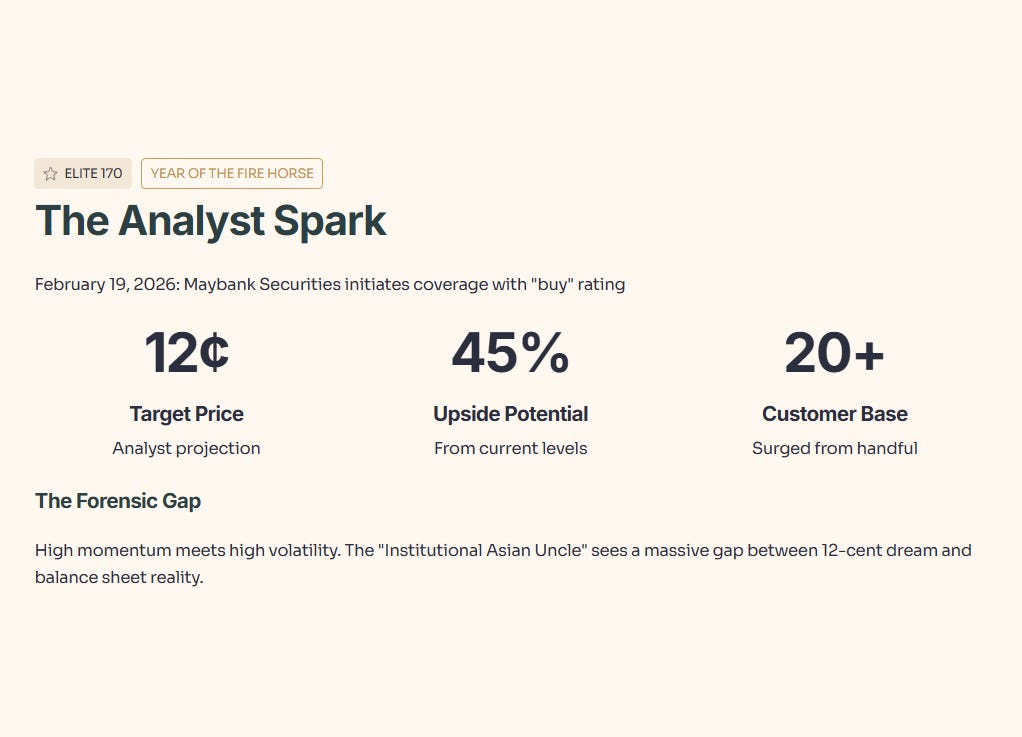 ELITE 170 YEAR OF THE FIRE HORSE

The Analyst Spark

February 19, 2026: Maybank Securities initiates coverage with "buy" rating

12¢
Target Price
Analyst projection

45%
Upside Potential
From current levels

20+
Customer Base
Surged from handful

The Forensic Gap

High momentum meets high volatility. The "Institutional Asian Uncle" sees a massive gap between 12-cent dream and balance sheet reality.