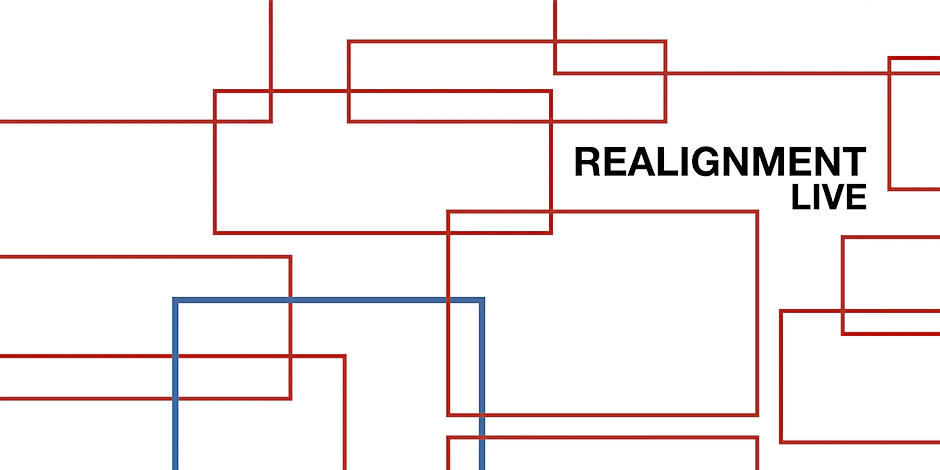 REALIGNMENT
LIVE