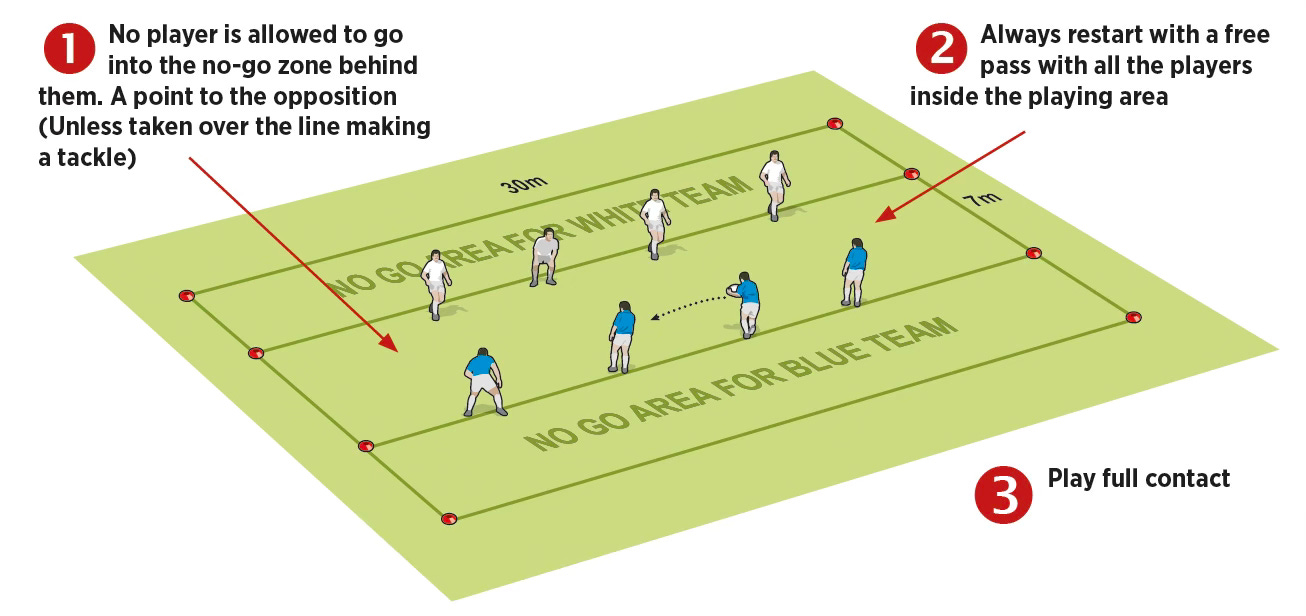 1 No player is allowed to go into the no-go zone behind them. A point to the opposition (Unless taken over the line making a tackle)

2 Always restart with a free pass with all the players inside the playing area

30m

7m

NO GO AREA FOR WHITE TEAM

NO GO AREA FOR BLUE TEAM

3 Play full contact