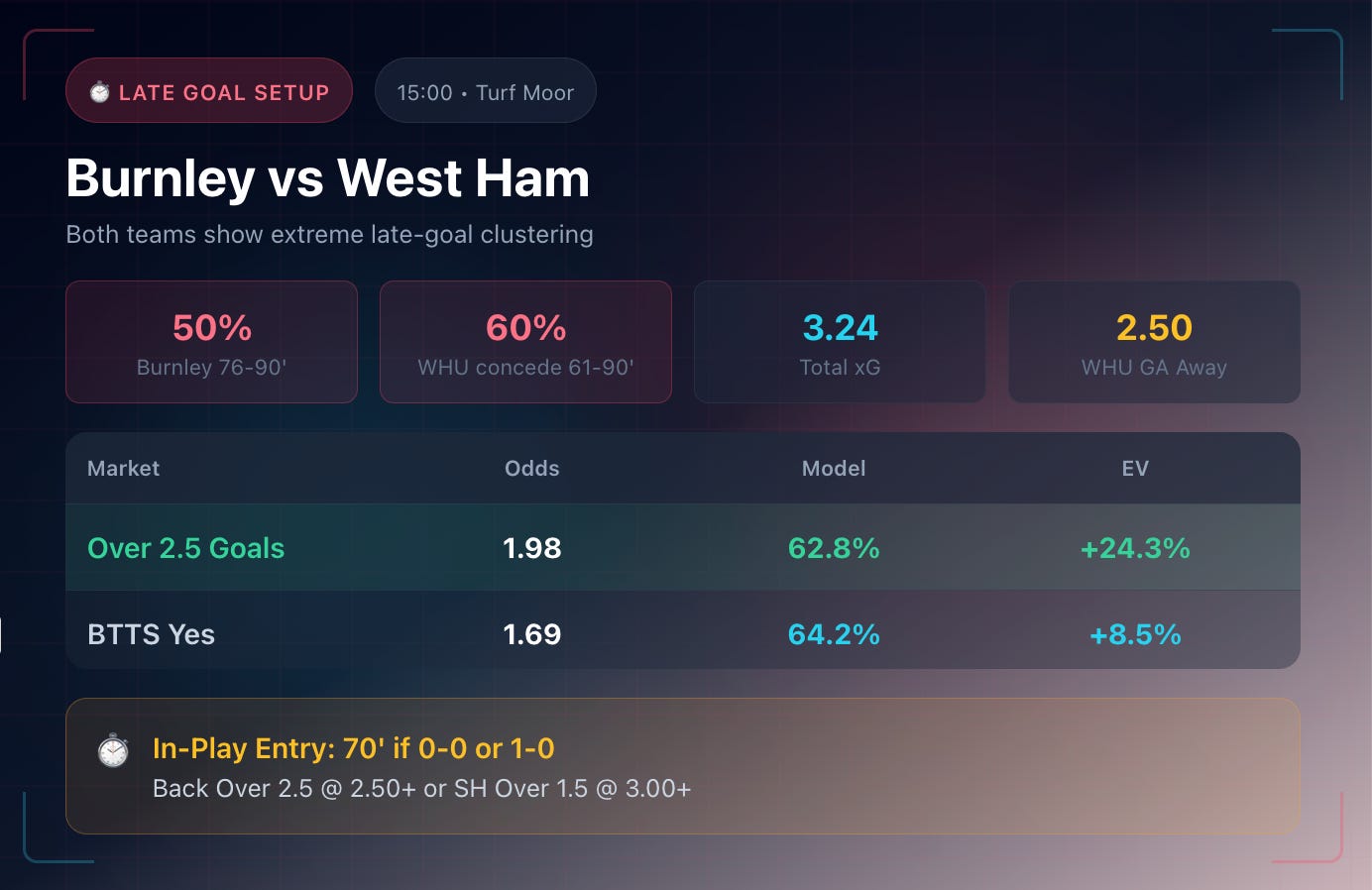 LATE GOAL SETUP

15:00 • Turf Moor

Burnley vs West Ham

Both teams show extreme late-goal clustering

50%
Burnley 76-90'

60%
WHU concede 61-90'

3.24
Total xG

2.50
WHU GA Away

| Market | Odds | Model | EV |
|---|---|---|---|
| Over 2.5 Goals | 1.98 | 62.8% | +24.3% |
| BTTS Yes | 1.69 | 64.2% | +8.5% |

In-Play Entry: 70' if 0-0 or 1-0
Back Over 2.5 @ 2.50+ or SH Over 1.5 @ 3.00+