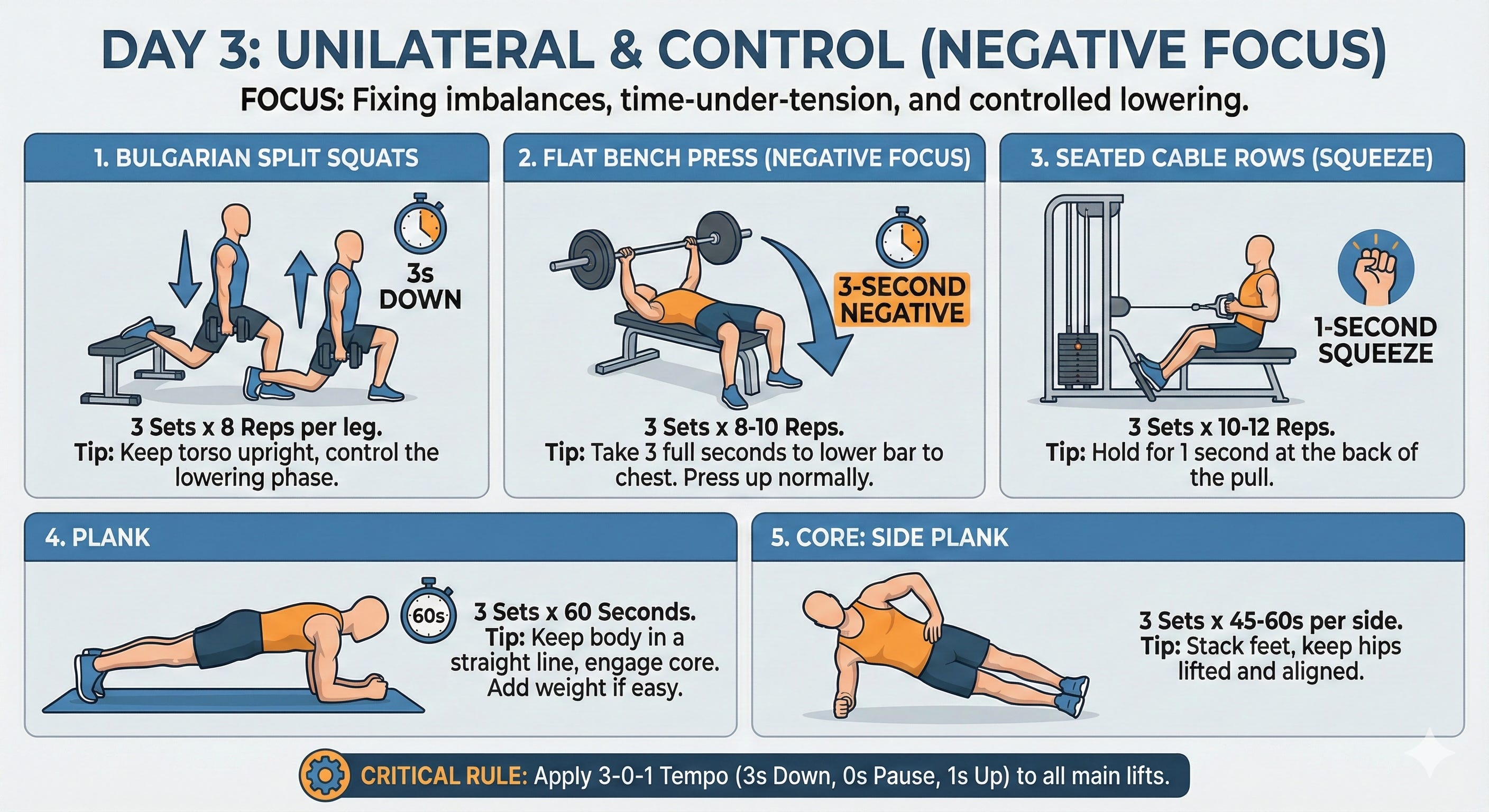 DAY 3: UNILATERAL & CONTROL (NEGATIVE FOCUS)

FOCUS: Fixing imbalances, time-under-tension, and controlled lowering.

1. BULGARIAN SPLIT SQUATS

3s DOWN

3 Sets x 8 Reps per leg.
Tip: Keep torso upright, control the lowering phase.

2. FLAT BENCH PRESS (NEGATIVE FOCUS)

3-SECOND NEGATIVE

3 Sets x 8-10 Reps.
Tip: Take 3 full seconds to lower bar to chest. Press up normally.

3. SEATED CABLE ROWS (SQUEEZE)

1-SECOND SQUEEZE

3 Sets x 10-12 Reps.
Tip: Hold for 1 second at the back of the pull.

4. PLANK

60s

3 Sets x 60 Seconds.
Tip: Keep body in a straight line, engage core. Add weight if easy.

5. CORE: SIDE PLANK

3 Sets x 45-60s per side.
Tip: Stack feet, keep hips lifted and aligned.

CRITICAL RULE: Apply 3-0-1 Tempo (3s Down, 0s Pause, 1s Up) to all main lifts.