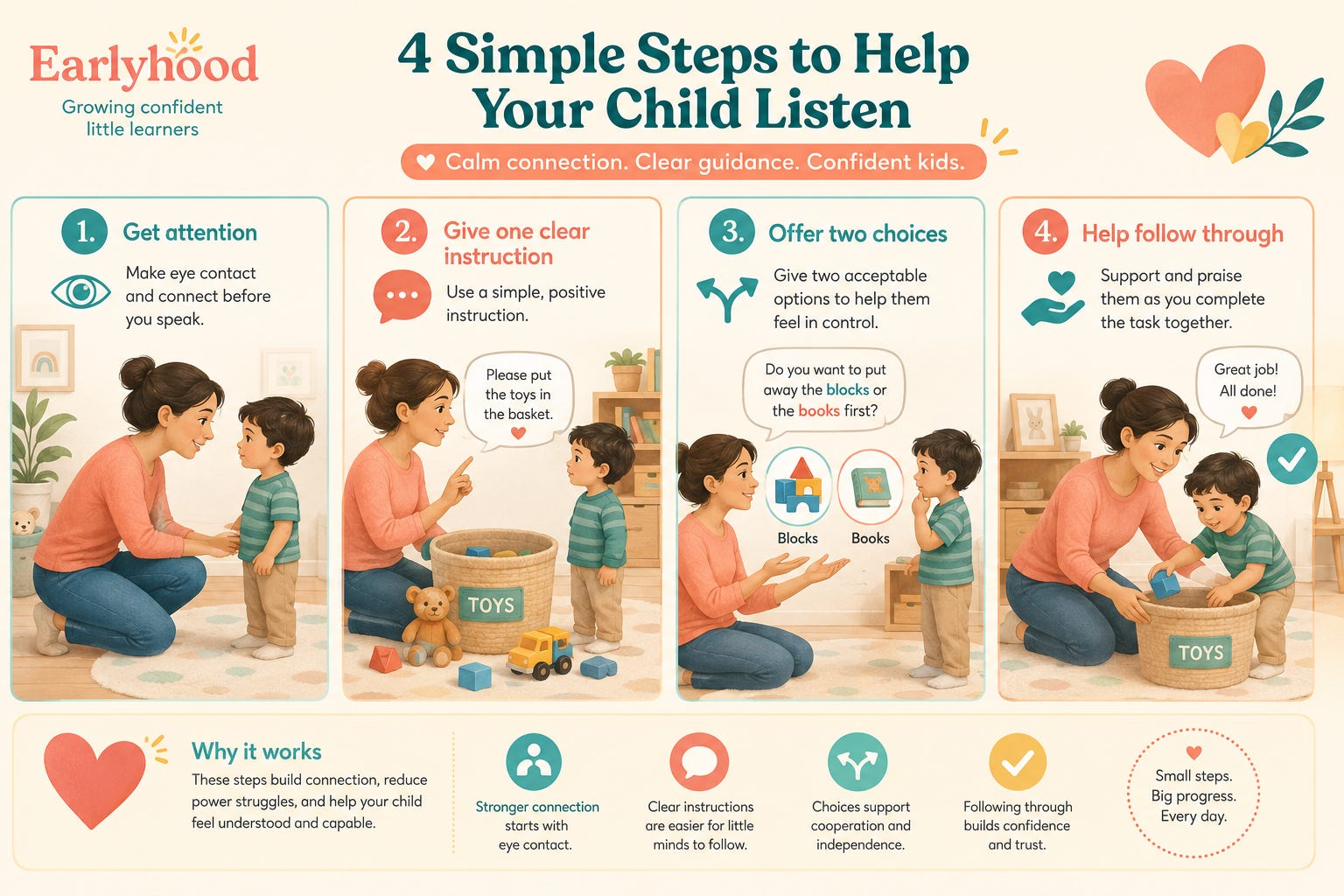 Earlyhood
Growing confident little learners

4 Simple Steps to Help Your Child Listen

Calm connection. Clear guidance. Confident kids.

1. Get attention

Make eye contact and connect before you speak.

2. Give one clear instruction

Use a simple, positive instruction.

Please put the toys in the basket.

TOYS

3. Offer two choices

Give two acceptable options to help them feel in control.

Do you want to put away the blocks or the books first?

Blocks

Books

4. Help follow through

Support and praise them as you complete the task together.

Great job! All done!

TOYS

Why it works

These steps build connection, reduce power struggles, and help your child feel understood and capable.

Stronger connection starts with eye contact.

Clear instructions are easier for little minds to follow.

Choices support cooperation and independence.

Following through builds confidence and trust.

Small steps. Big progress. Every day.