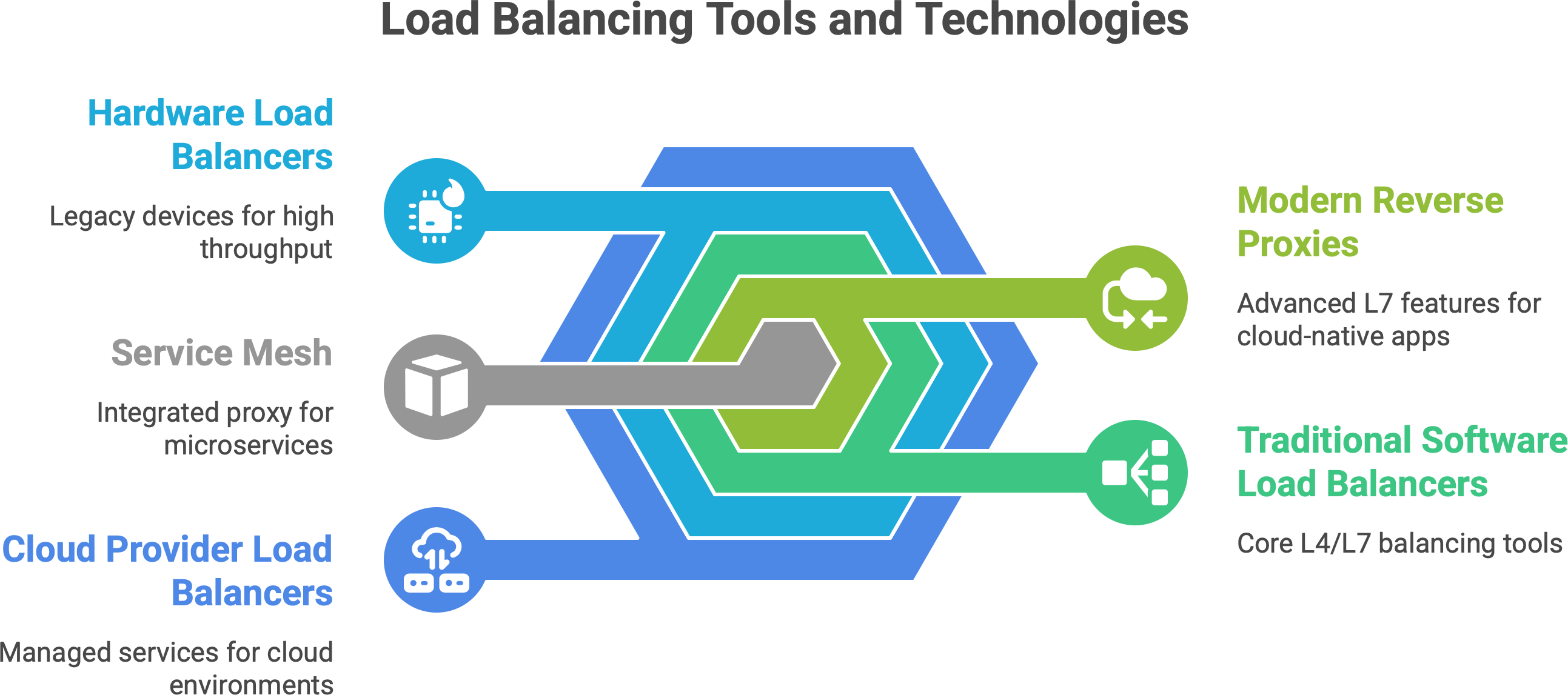 Load Balancing Tools and Technologies

Hardware Load Balancers

Legacy devices for high throughput

Service Mesh

Integrated proxy for microservices

Cloud Provider Load Balancers

Managed services for cloud environments

Modern Reverse Proxies

Advanced L7 features for cloud-native apps

Traditional Software Load Balancers

Core L4/L7 balancing tools