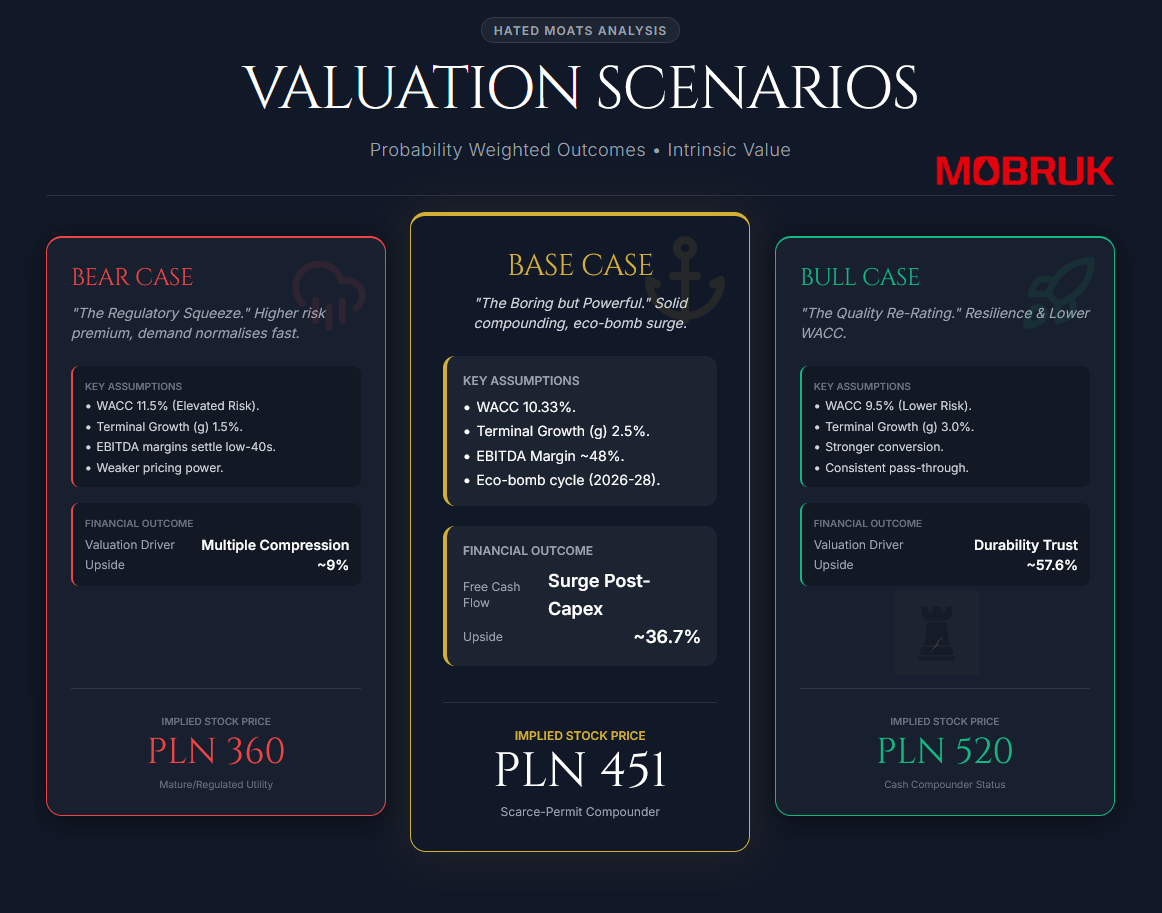 HATED MOATS ANALYSIS

VALUATION SCENARIOS

Probability Weighted Outcomes • Intrinsic Value

MOBRUK

BEAR CASE

"The Regulatory Squeeze." Higher risk premium, demand normalises fast.

KEY ASSUMPTIONS
• WACC 11.5% (Elevated Risk).
• Terminal Growth (g) 1.5%.
• EBITDA margins settle low-40s.
• Weaker pricing power.

FINANCIAL OUTCOME
Valuation Driver Multiple Compression
Upside ~9%

IMPLIED STOCK PRICE
PLN 360
Mature/Regulated Utility

BASE CASE

"The Boring but Powerful." Solid compounding, eco-bomb surge.

KEY ASSUMPTIONS
• WACC 10.33%.
• Terminal Growth (g) 2.5%.
• EBITDA Margin ~48%.
• Eco-bomb cycle (2026-28).

FINANCIAL OUTCOME
Free Cash Flow Surge Post-Capex
Upside ~36.7%

IMPLIED STOCK PRICE
PLN 451
Scarce-Permit Compounder

BULL CASE

"The Quality Re-Rating." Resilience & Lower WACC.

KEY ASSUMPTIONS
• WACC 9.5% (Lower Risk).
• Terminal Growth (g) 3.0%.
• Stronger conversion.
• Consistent pass-through.

FINANCIAL OUTCOME
Valuation Driver Durability Trust
Upside ~57.6%

IMPLIED STOCK PRICE
PLN 520
Cash Compounder Status