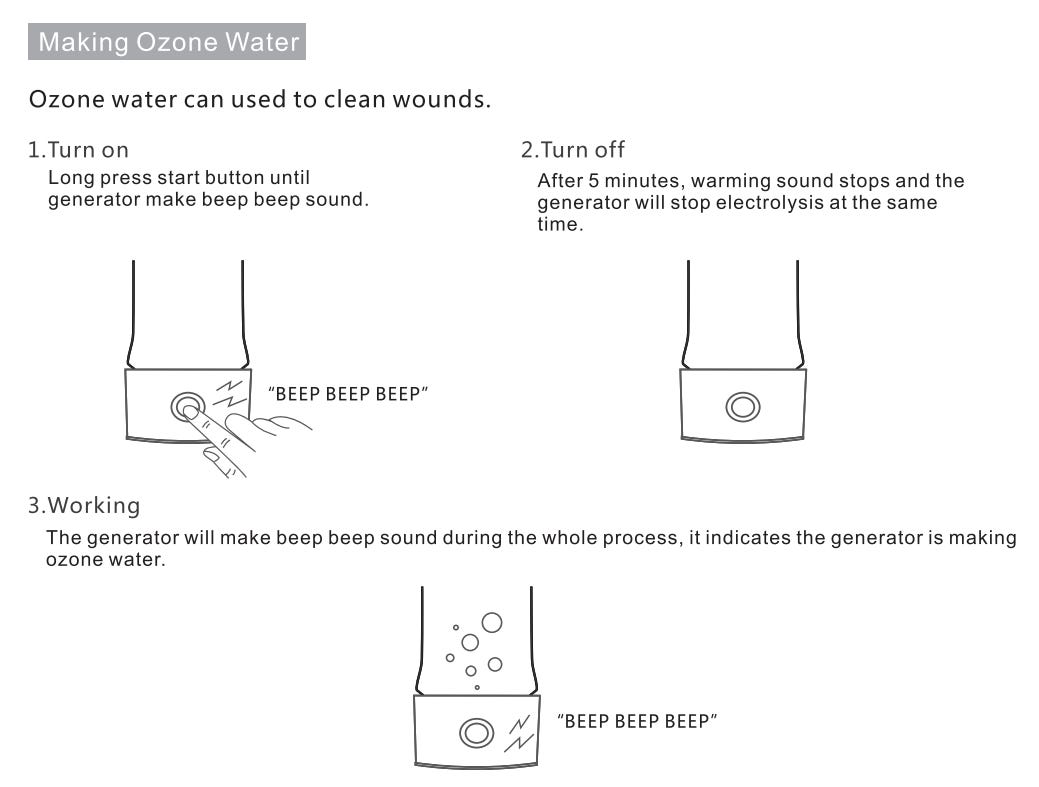 Making Ozone Water

Ozone water can used to clean wounds.

1.Turn on
Long press start button until generator make beep beep sound.

"BEEP BEEP BEEP"

2.Turn off
After 5 minutes, warming sound stops and the generator will stop electrolysis at the same time.

3.Working
The generator will make beep beep sound during the whole process, it indicates the generator is making ozone water.

"BEEP BEEP BEEP"