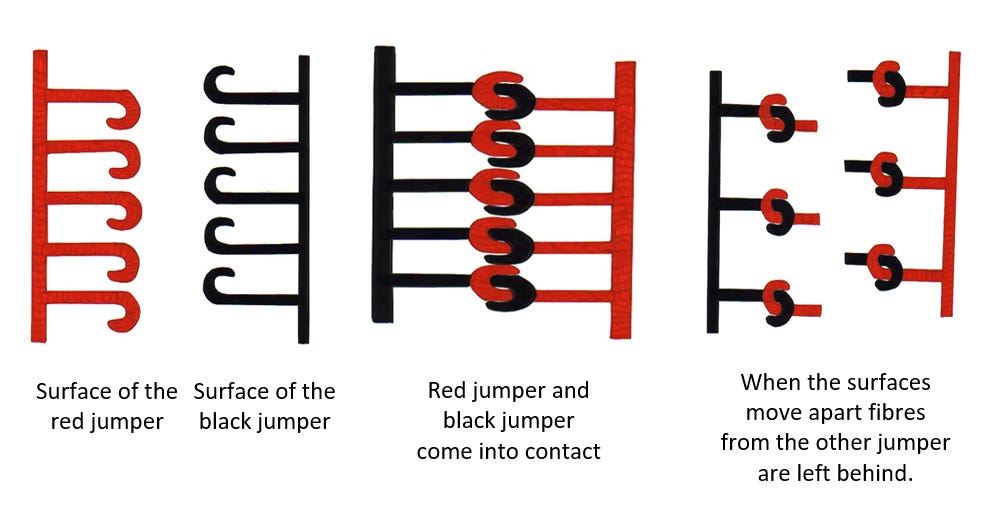 Surface of the red jumper

Surface of the black jumper

Red jumper and black jumper come into contact

When the surfaces move apart fibres from the other jumper are left behind.