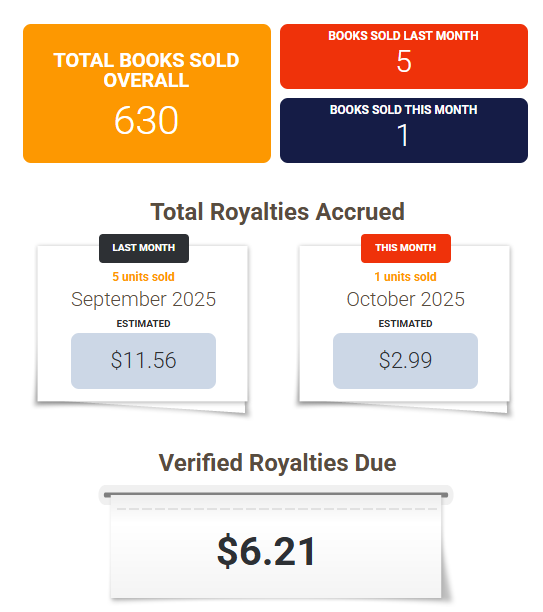 TOTAL BOOKS SOLD OVERALL
630

BOOKS SOLD LAST MONTH
5

BOOKS SOLD THIS MONTH
1

Total Royalties Accrued

LAST MONTH
5 units sold
September 2025
ESTIMATED
$11.56

THIS MONTH
1 units sold
October 2025
ESTIMATED
$2.99

Verified Royalties Due

$6.21