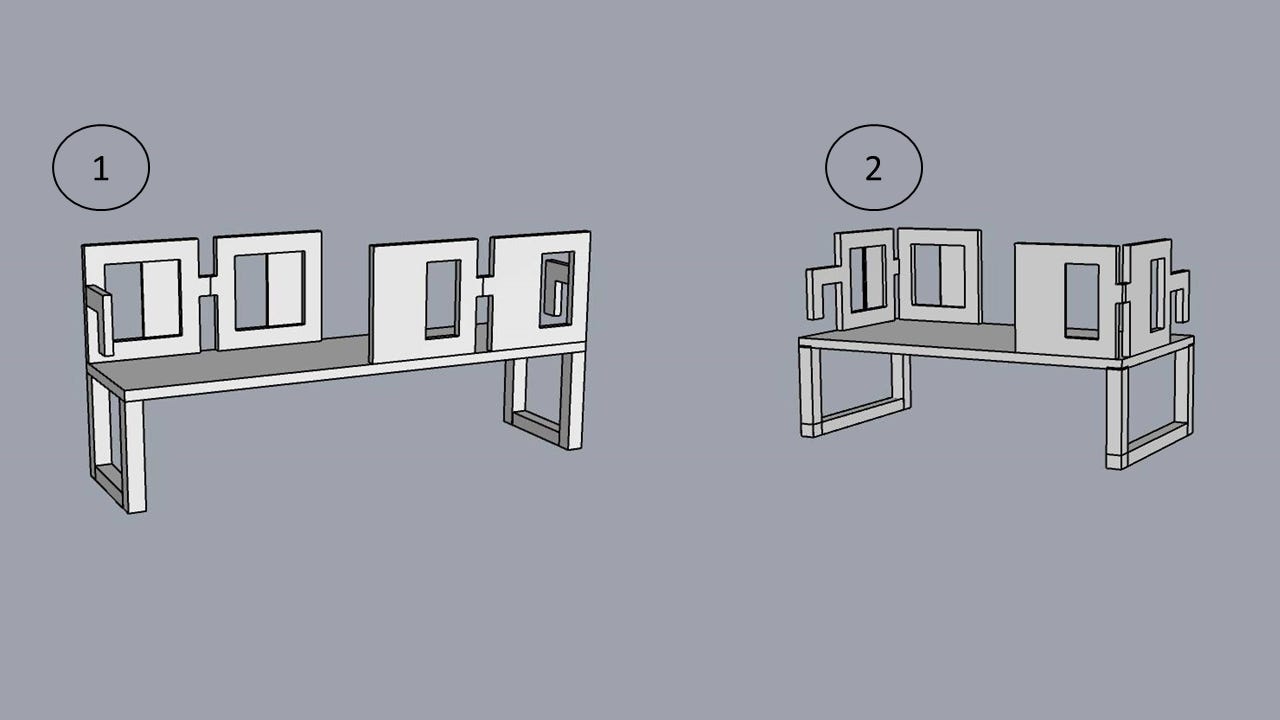 1

2