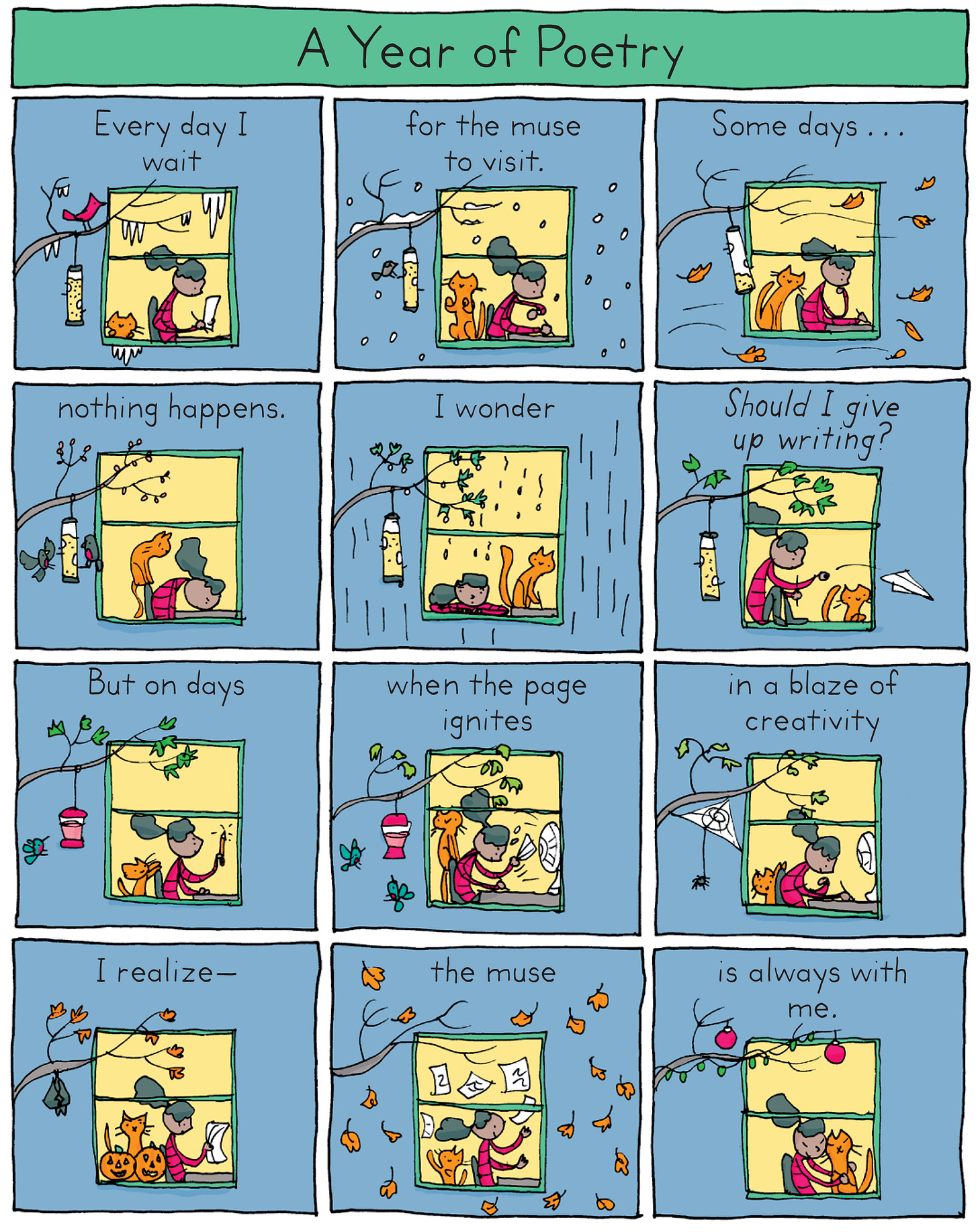 A Year of Poetry

Every day I wait

for the muse to visit.

Some days . . .

nothing happens.

I wonder

Should I give up writing?

But on days

when the page ignites

in a blaze of creativity

I realize—

the muse

is always with me.