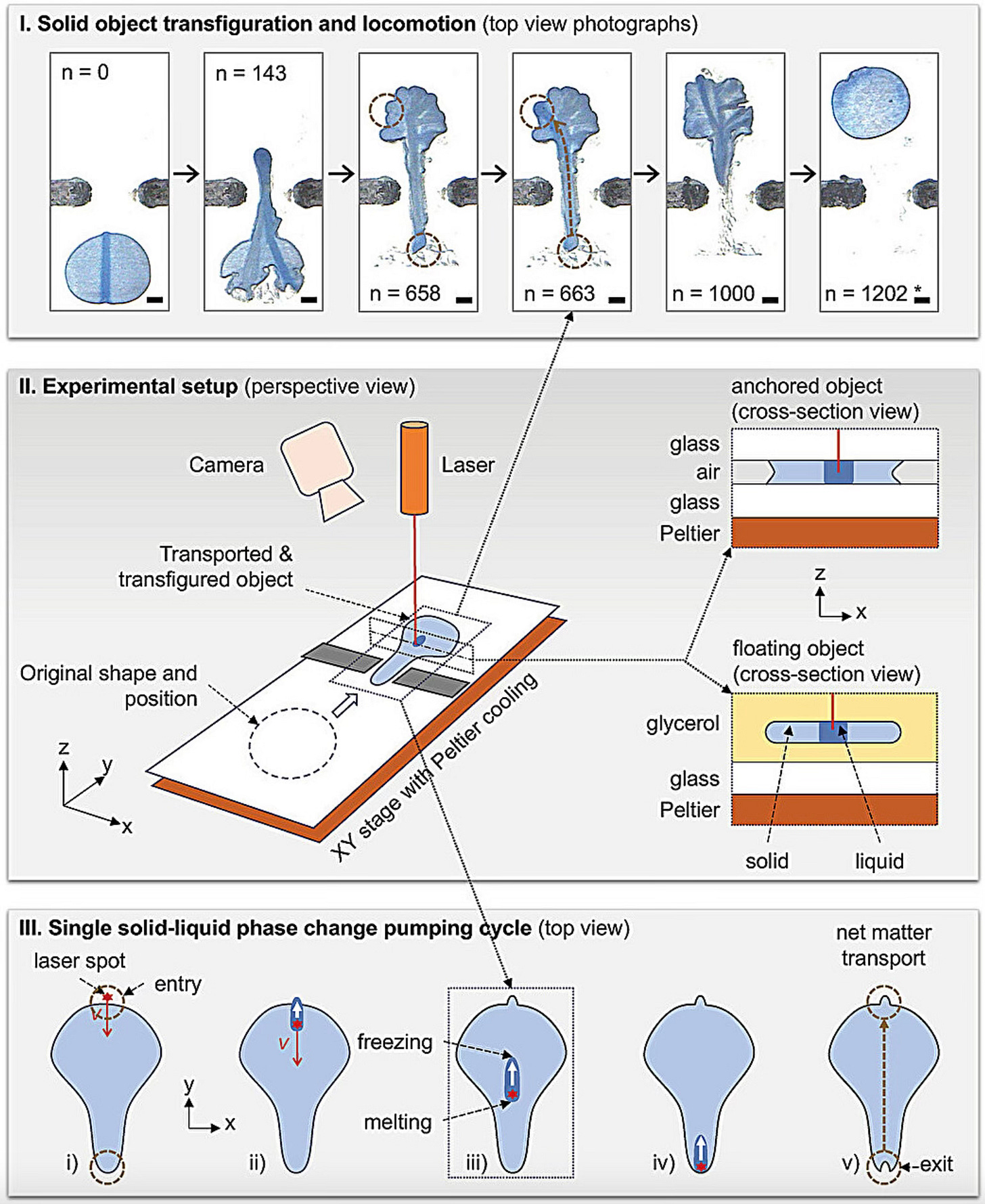 I. Solid object transfiguration and locomotion (top view photographs)

n = 0

n = 143

n = 658

n = 663

n = 1000

n = 1202 *

II. Experimental setup (perspective view)

Camera

Laser

Transported & transfigured object

Original shape and position

XY stage with Peltier cooling

z y x

anchored object (cross-section view)

glass
air
glass
Peltier

z x

floating object (cross-section view)

glycerol
glass
Peltier

solid liquid

III. Single solid-liquid phase change pumping cycle (top view)

laser spot

entry

v

i)

v

ii)

y x

freezing

melting

iii)

iv)

net matter transport

v)

exit